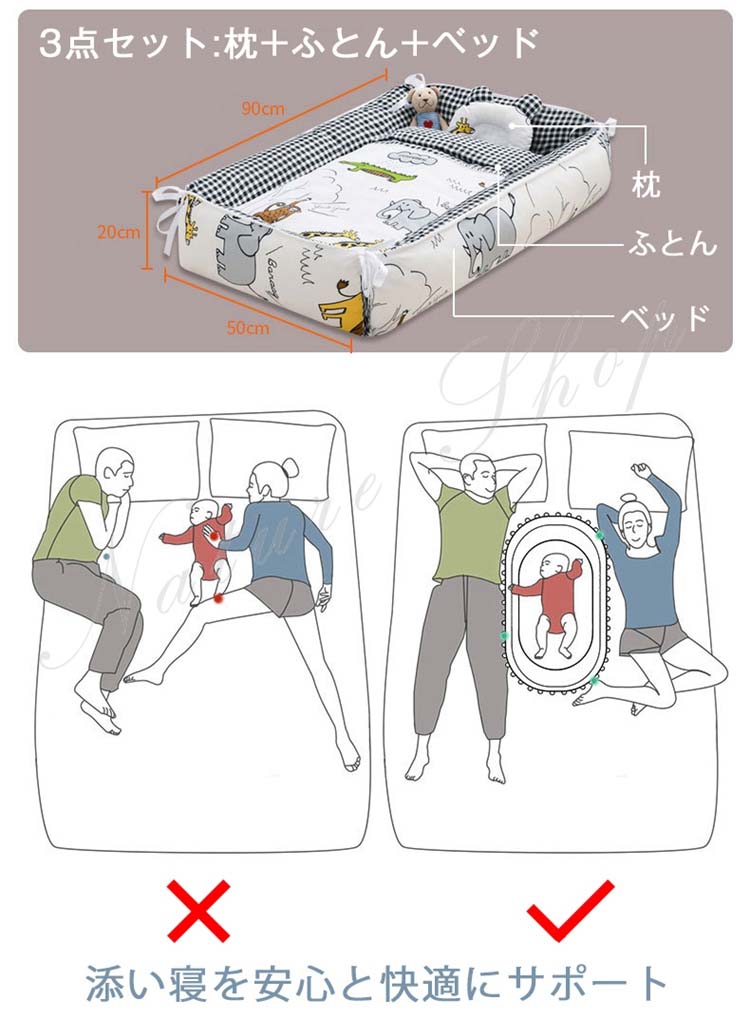 3点セット:枕+ふとん+ベッド

90cm

20cm

50cm

枕

ふとん

ベッド

Nature Shop

添い寝を安心と快適にサポート