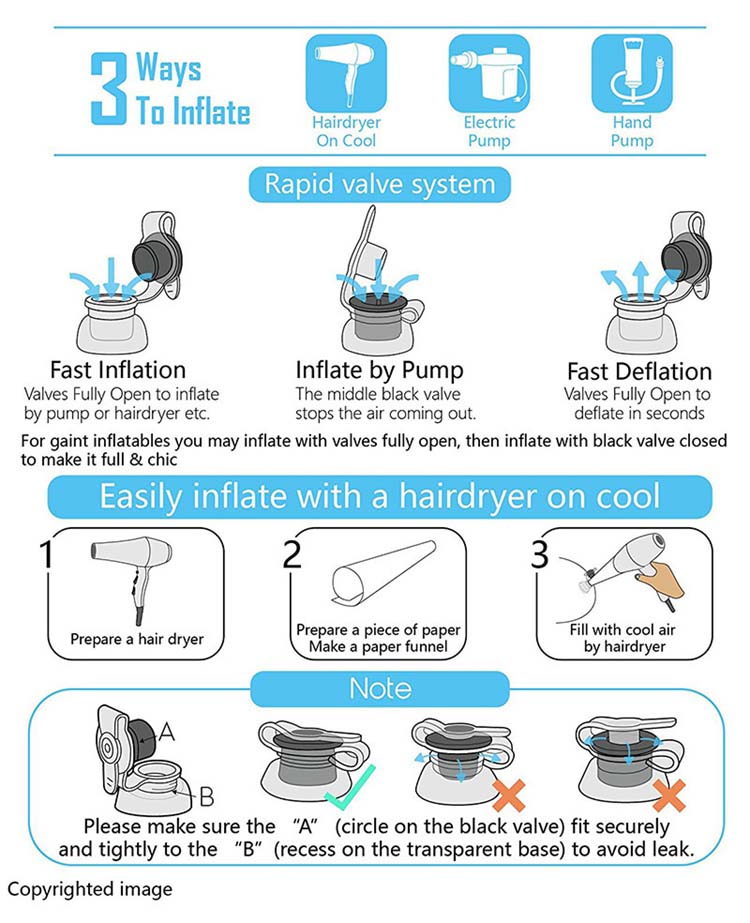 3 Ways To Inflate

Hairdryer On Cool

Electric Pump

Hand Pump

Rapid valve system

Fast Inflation
Valves Fully Open to inflate by pump or hairdryer etc.

Inflate by Pump
The middle black valve stops the air coming out.

Fast Deflation
Valves Fully Open to deflate in seconds

For gaint inflatables you may inflate with valves fully open, then inflate with black valve closed to make it full & chic

Easily inflate with a hairdryer on cool

1
Prepare a hair dryer

2
Prepare a piece of paper
Make a paper funnel

3
Fill with cool air by hairdryer

Note

A

B

Please make sure the "A" (circle on the black valve) fit securely and tightly to the "B" (recess on the transparent base) to avoid leak.

Copyrighted image