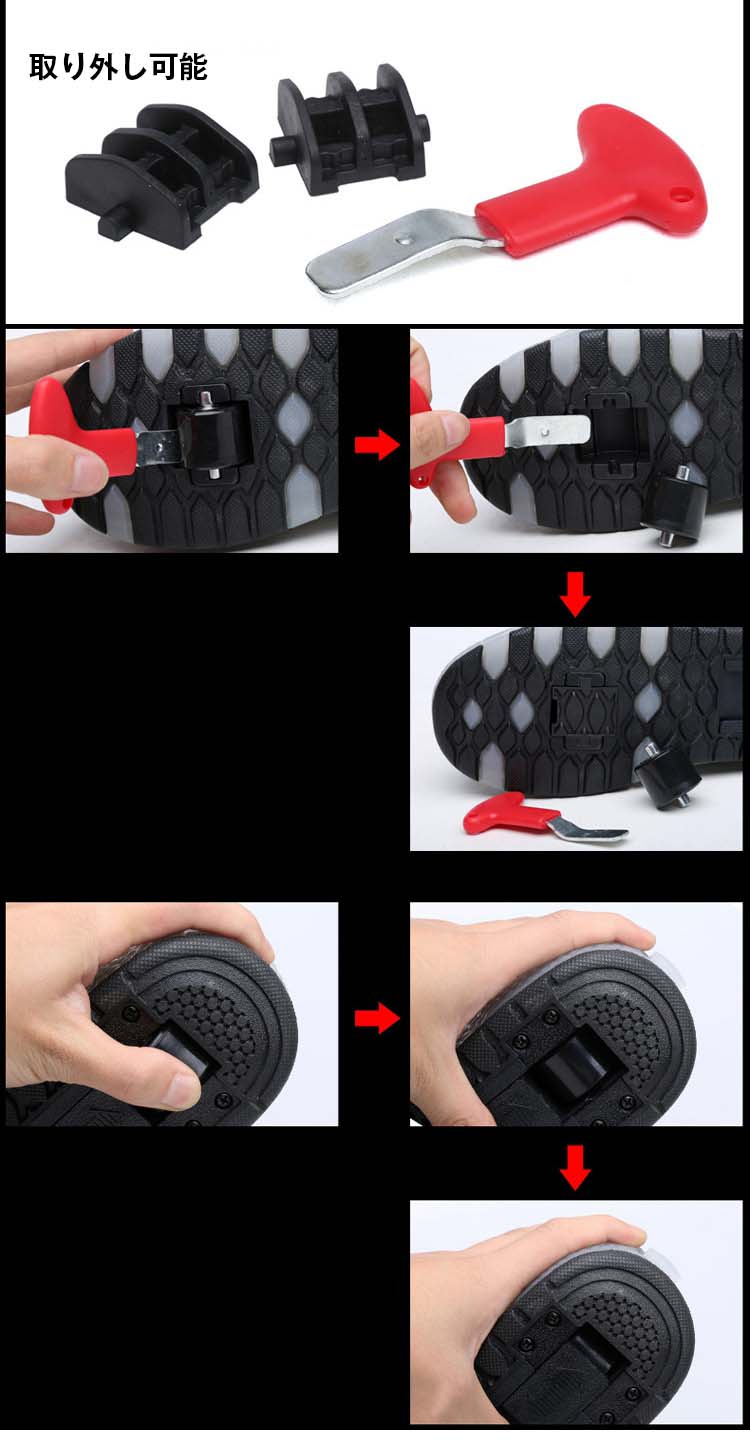 取り外し可能