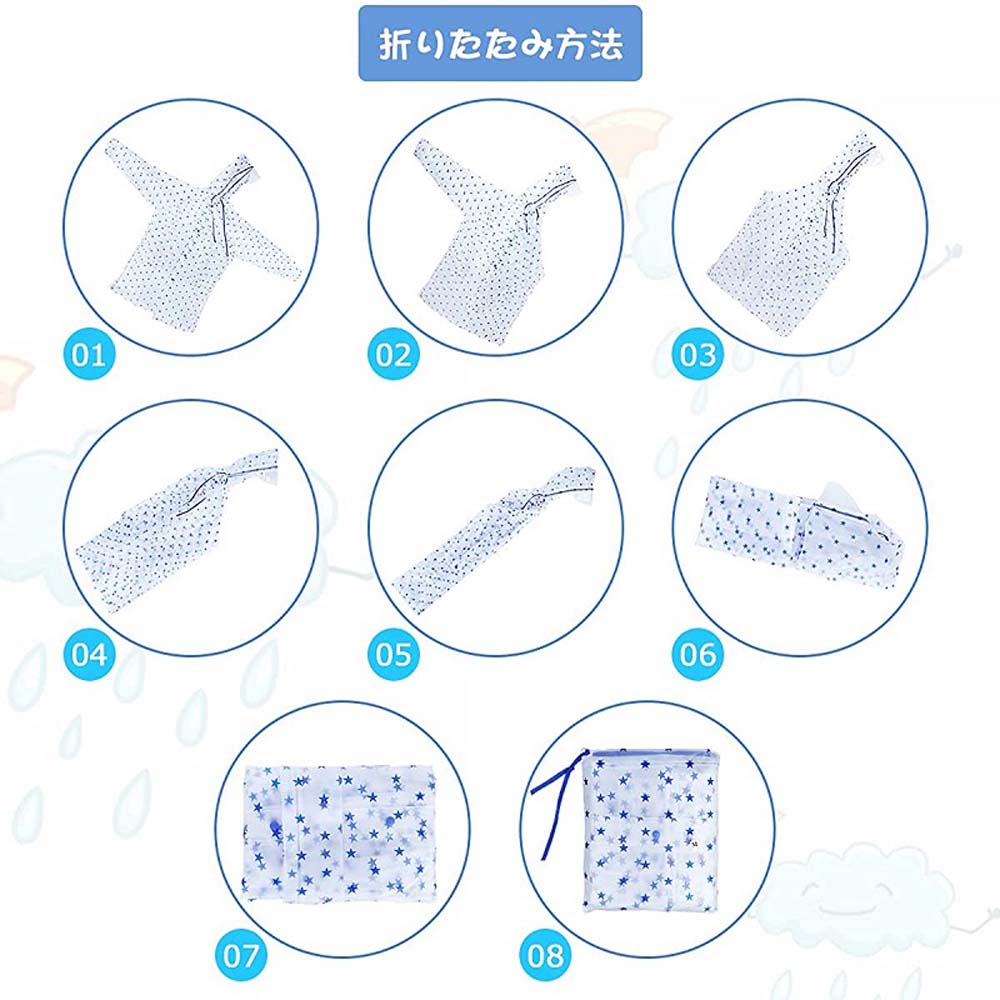 折りたたみ方法

01

02

03

04

05

06

07

08