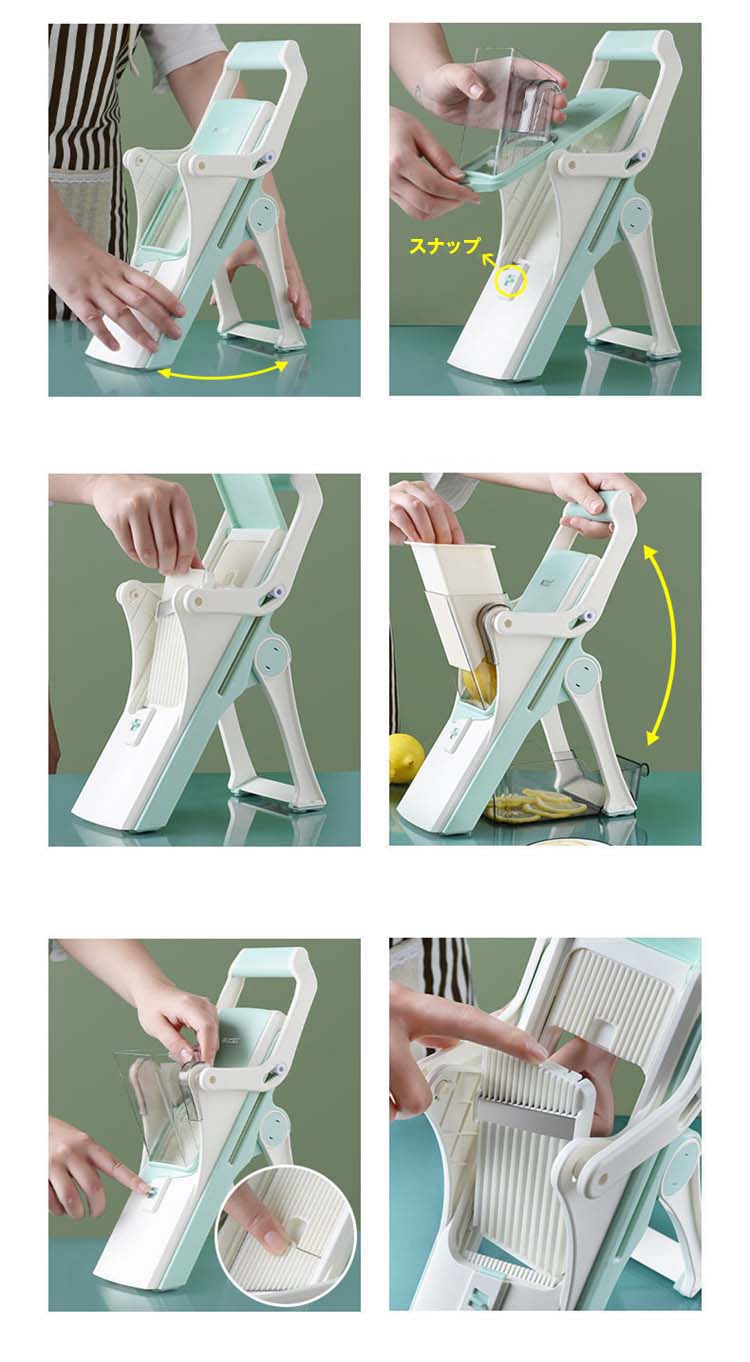 スナップ