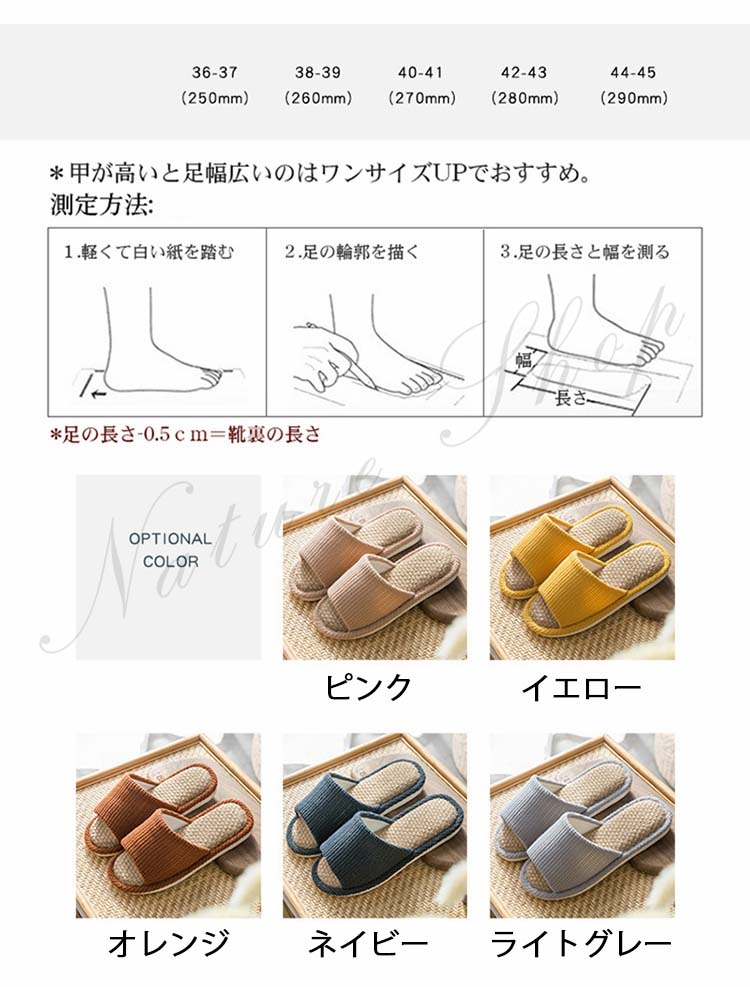 | 36-37 | 38-39 | 40-41 | 42-43 | 44-45 |
|---|---|---|---|---|
| (250mm) | (260mm) | (270mm) | (280mm) | (290mm) |

＊甲が高いと足幅広いのはワンサイズUPでおすすめ。
測定方法:

1.軽くて白い紙を踏む

2.足の輪郭を描く

3.足の長さと幅を測る

幅

長さ

*足の長さ-0.5ｃｍ＝靴裏の長さ

Nature Shop

OPTIONAL COLOR

ピンク

イエロー

オレンジ

ネイビー

ライトグレー