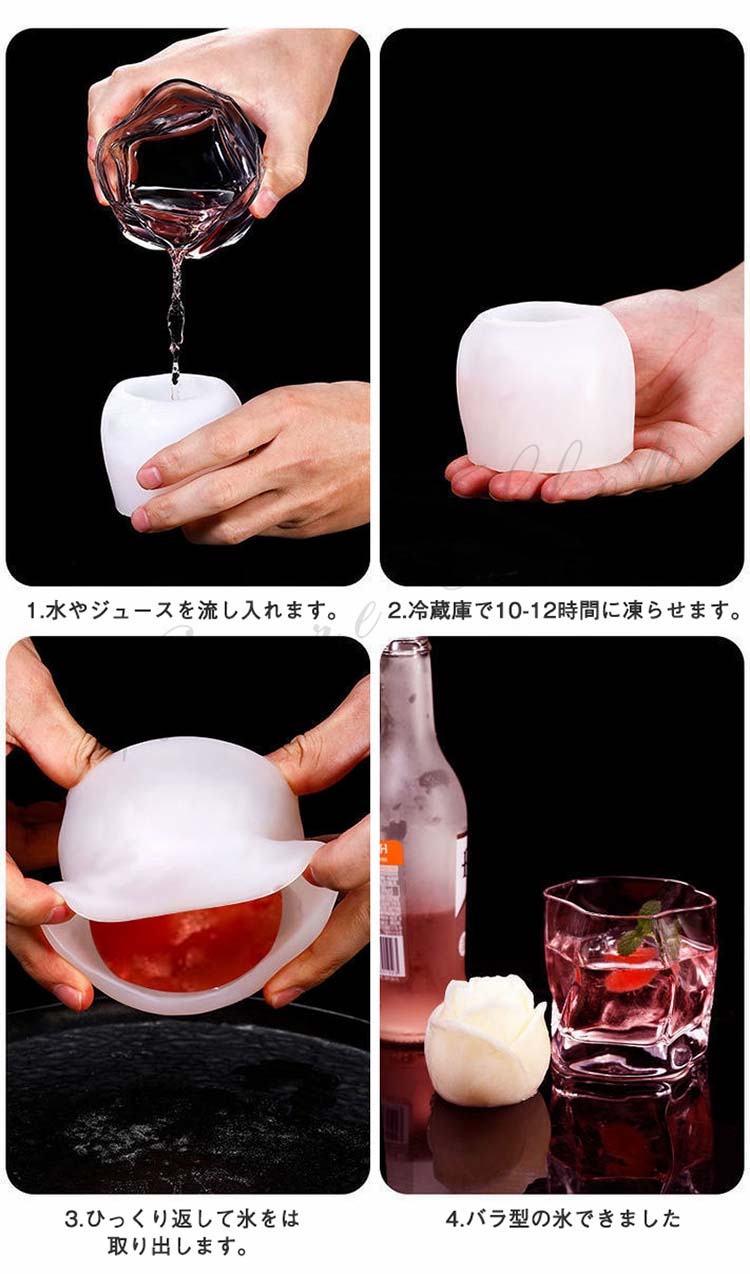 1.水やジュースを流し入れます。

2.冷蔵庫で10-12時間に凍らせます。

3.ひっくり返して氷をは取り出します。

4.バラ型の氷できました