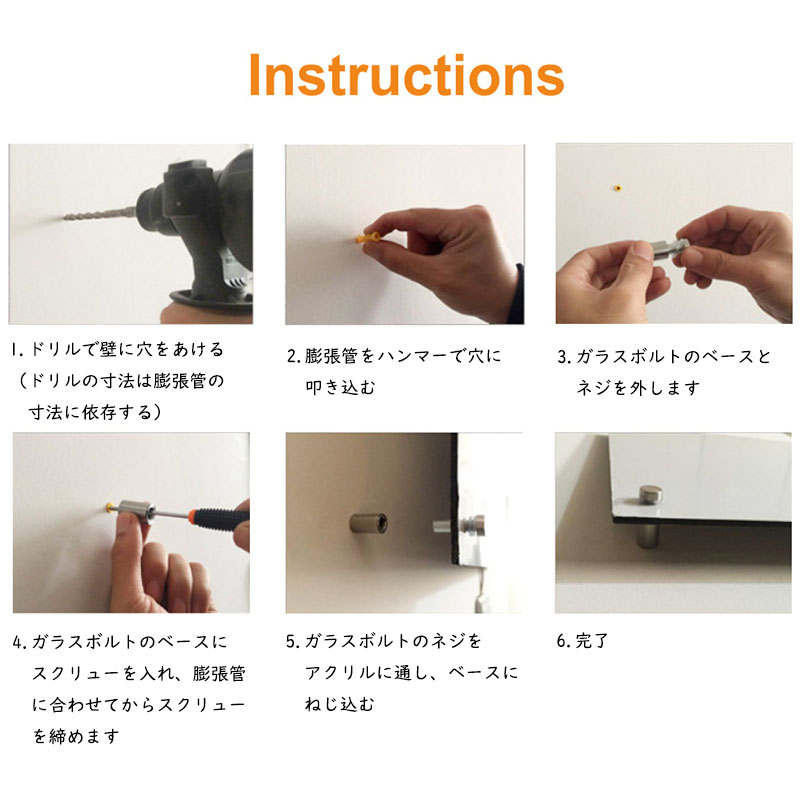 Instructions

1. ドリルで壁に穴をあける（ドリルの寸法は膨張管の寸法に依存する）

2. 膨張管をハンマーで穴に叩き込む

3. ガラスボルトのベースとネジを外します

4. ガラスボルトのベースにスクリューを入れ、膨張管に合わせてからスクリューを締めます

5. ガラスボルトのネジをアクリルに通し、ベースにねじ込む

6. 完了