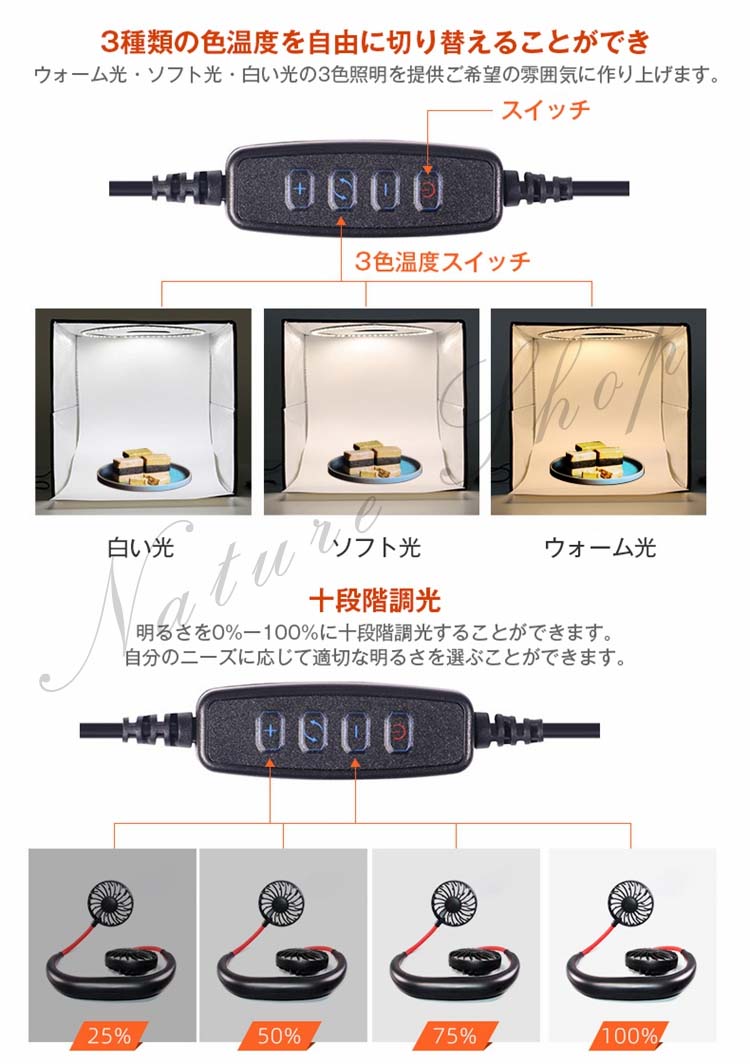 3種類の色温度を自由に切り替えることができ

ウォーム光・ソフト光・白い光の3色照明を提供ご希望の雰囲気に作り上げます。

スイッチ

3色温度スイッチ

白い光

ソフト光

ウォーム光

Nature Shop

十段階調光

明るさを0%ー100%に十段階調光することができます。
自分のニーズに応じて適切な明るさを選ぶことができます。

25%

50%

75%

100%