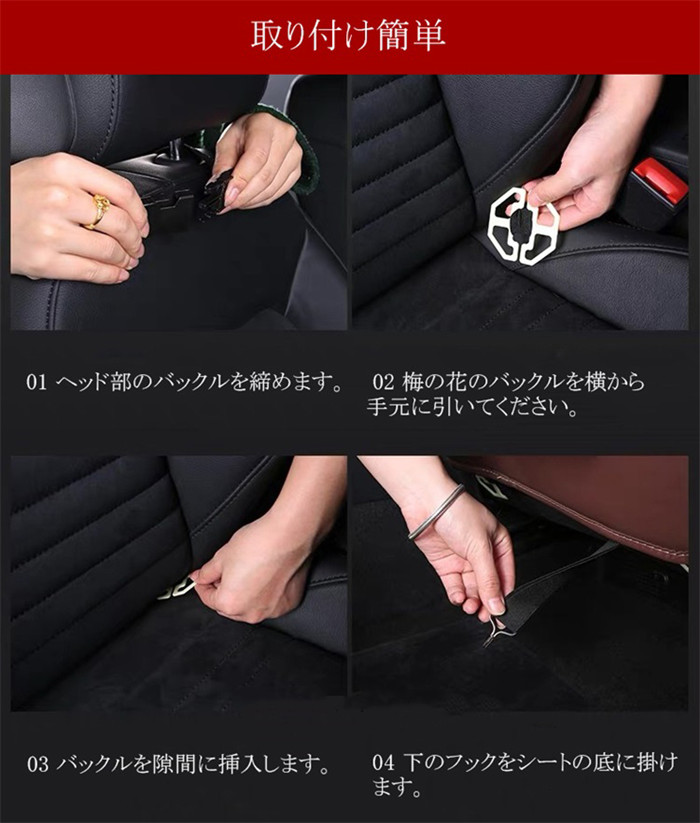 取り付け簡単

01 ヘッド部のバックルを締めます。

02 梅の花のバックルを横から手元に引いてください。

03 バックルを隙間に挿入します。

04 下のフックをシートの底に掛けます。