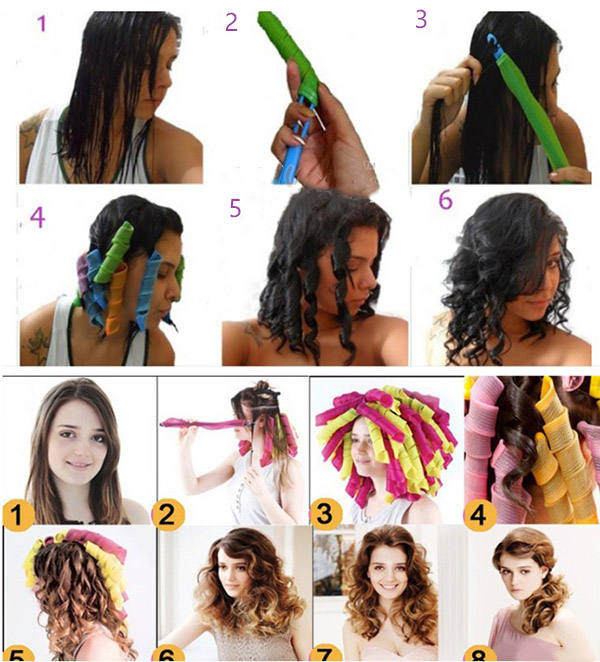 1

2

3

4

5

6

1

2

3

4

5

6

7

8