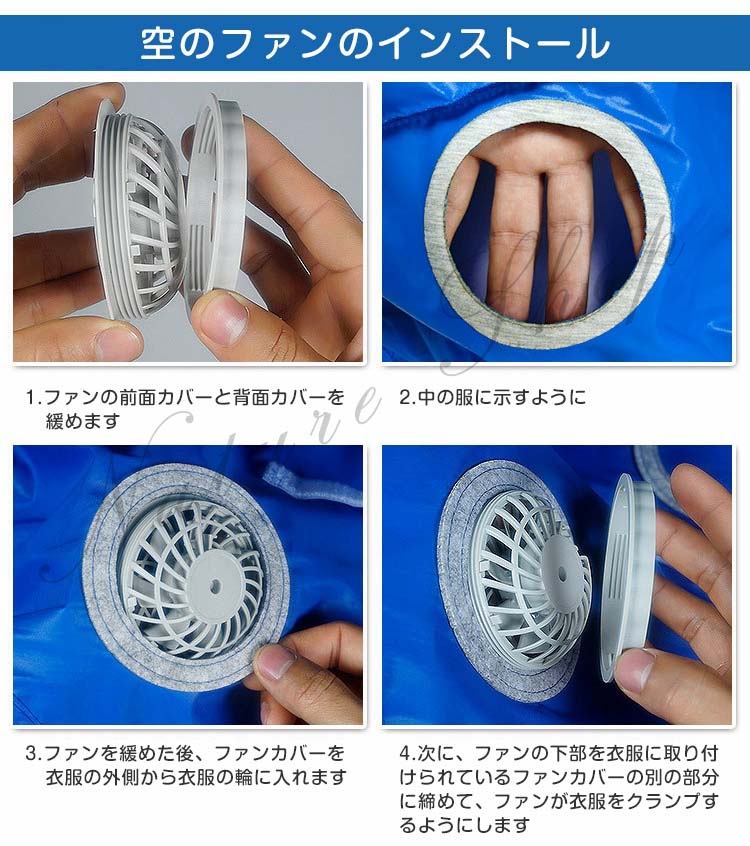 空のファンのインストール

1.ファンの前面カバーと背面カバーを緩めます

2.中の服に示すように

3.ファンを緩めた後、ファンカバーを衣服の外側から衣服の輪に入れます

4.次に、ファンの下部を衣服に取り付けられているファンカバーの別の部分に締めて、ファンが衣服をクランプするようにします