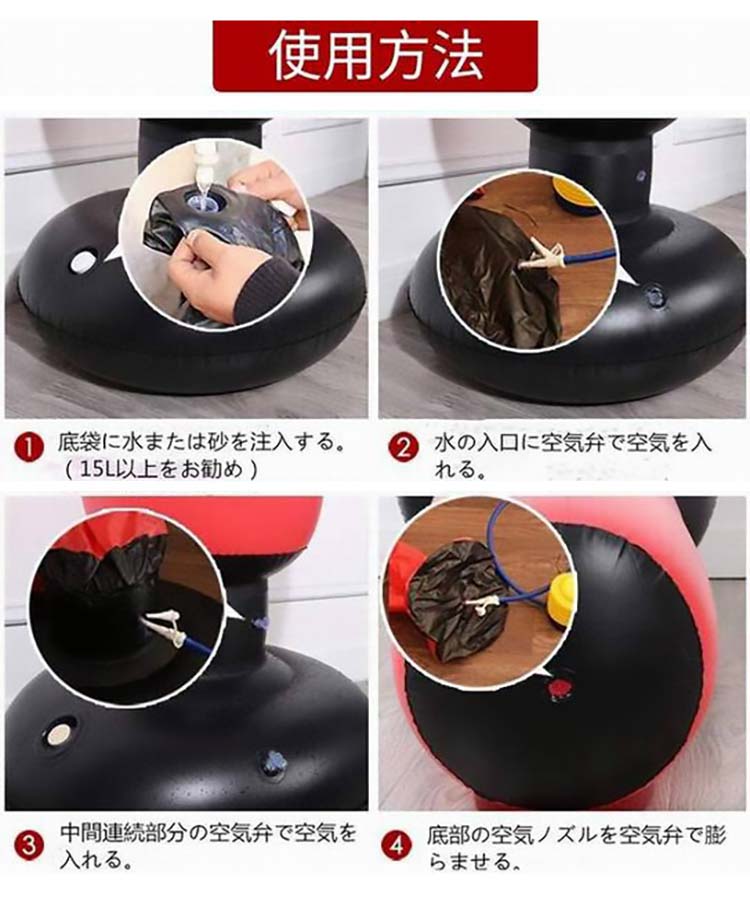 使用方法

1 底袋に水または砂を注入する。（15L以上をお勧め）

2 水の入口に空気弁で空気を入れる。

3 中間連続部分の空気弁で空気を入れる。

4 底部の空気ノズルを空気弁で膨らませる。