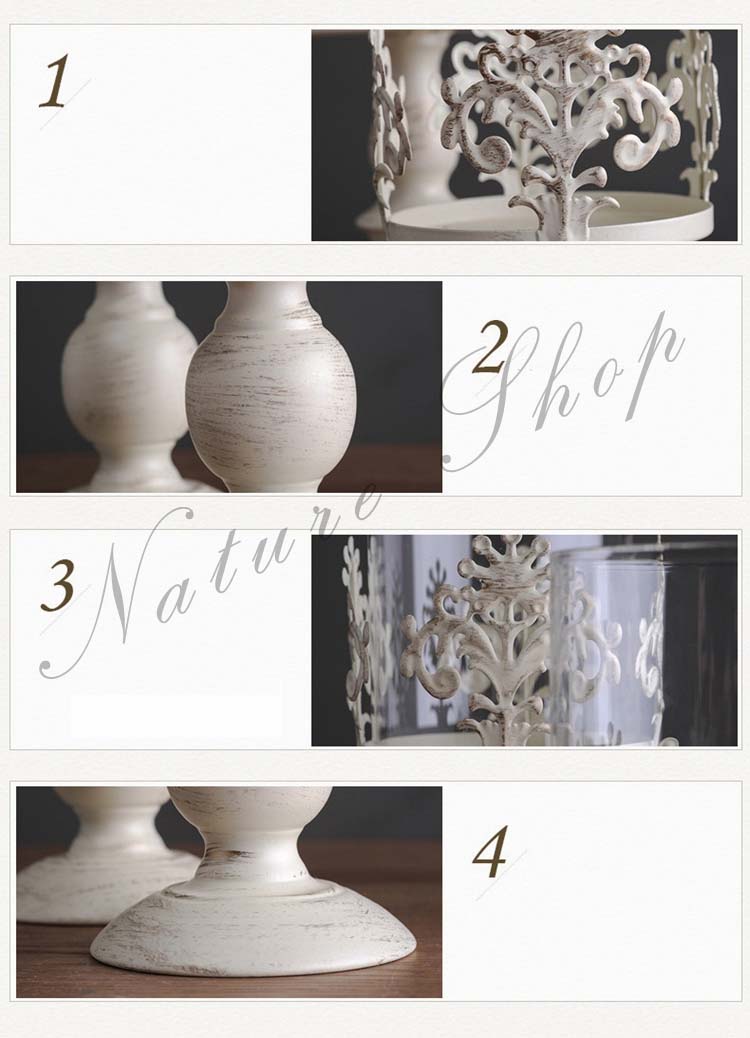 1

2

Nature Shop

3

4