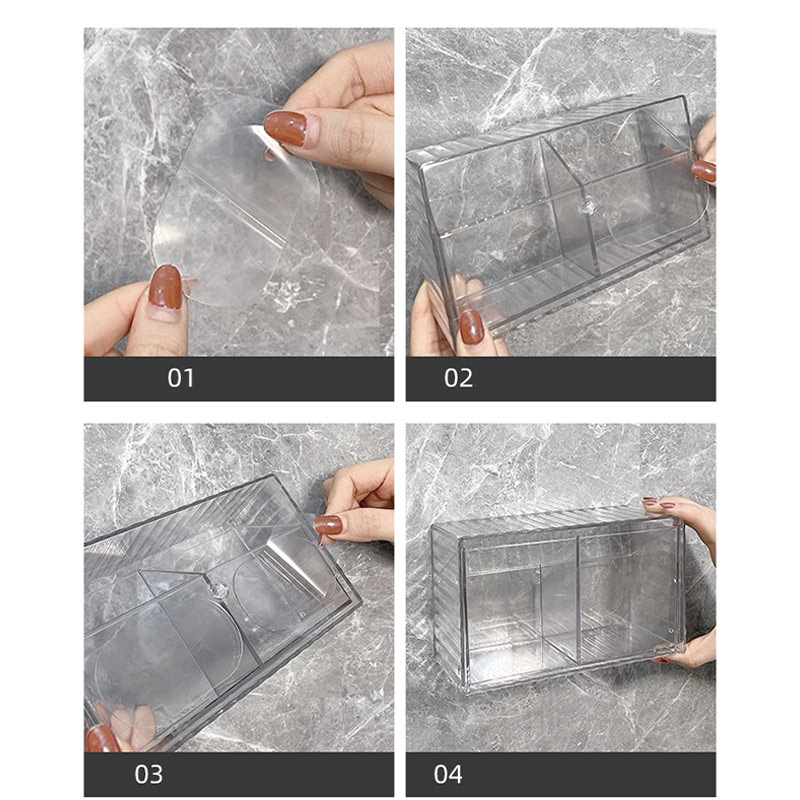 01

02

03

04