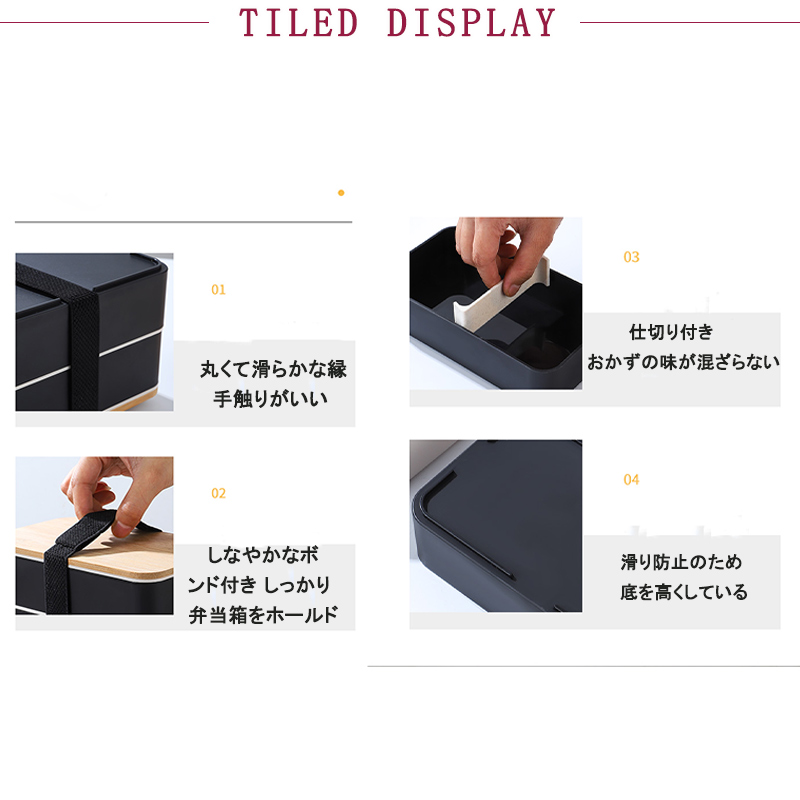 TILED DISPLAY

01

丸くて滑らかな縁
手触りがいい

02

しなやかなボンド付き しっかり
弁当箱をホールド

03

仕切り付き
おかずの味が混ざらない

04

滑り防止のため
底を高くしている