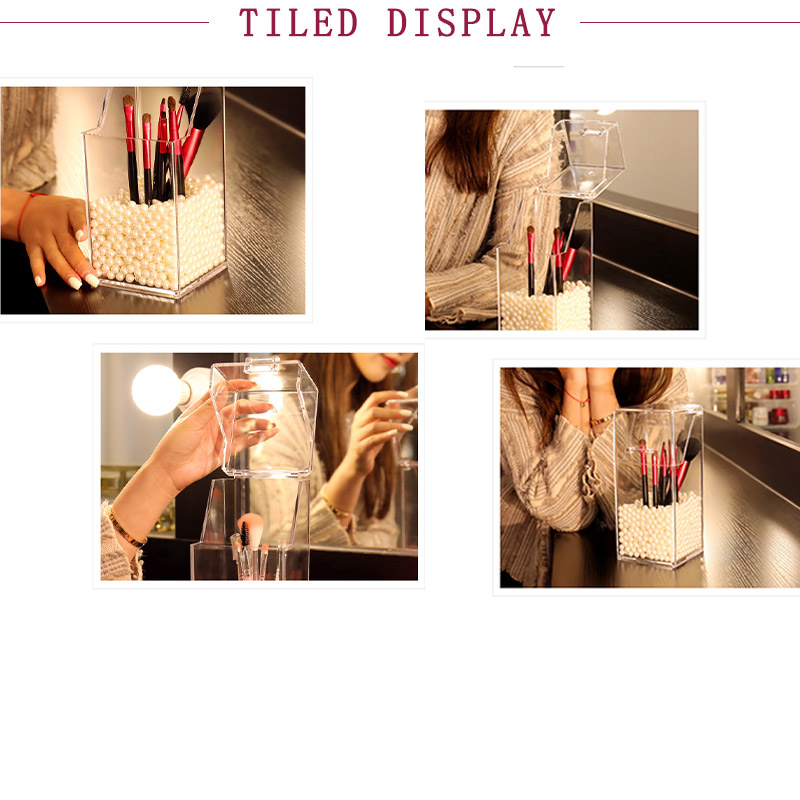 TILED DISPLAY