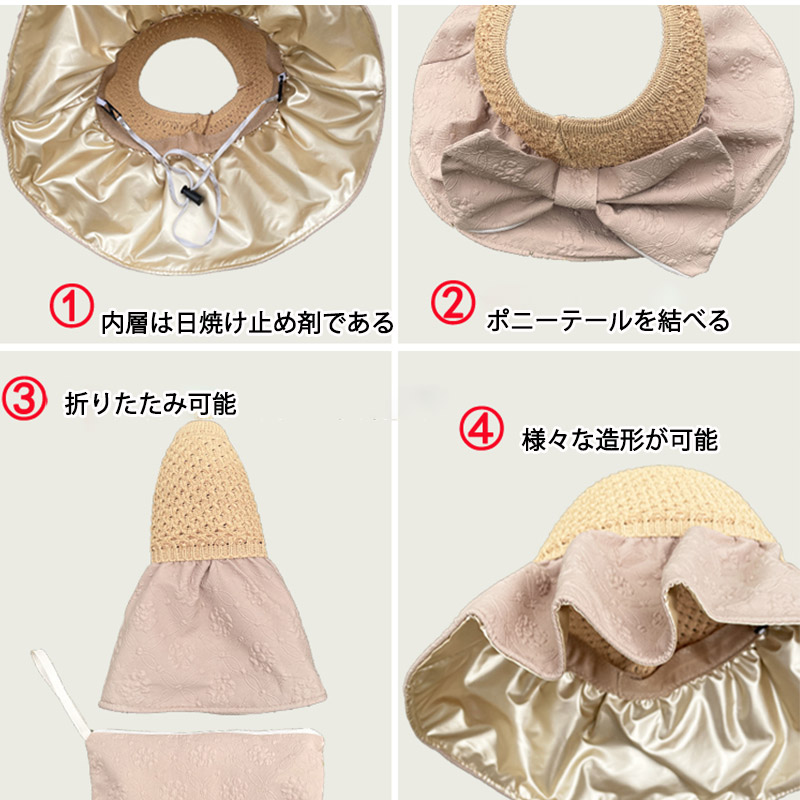 ① 内層は日焼け止め剤である

② ポニーテールを結べる

③ 折りたたみ可能

④ 様々な造形が可能