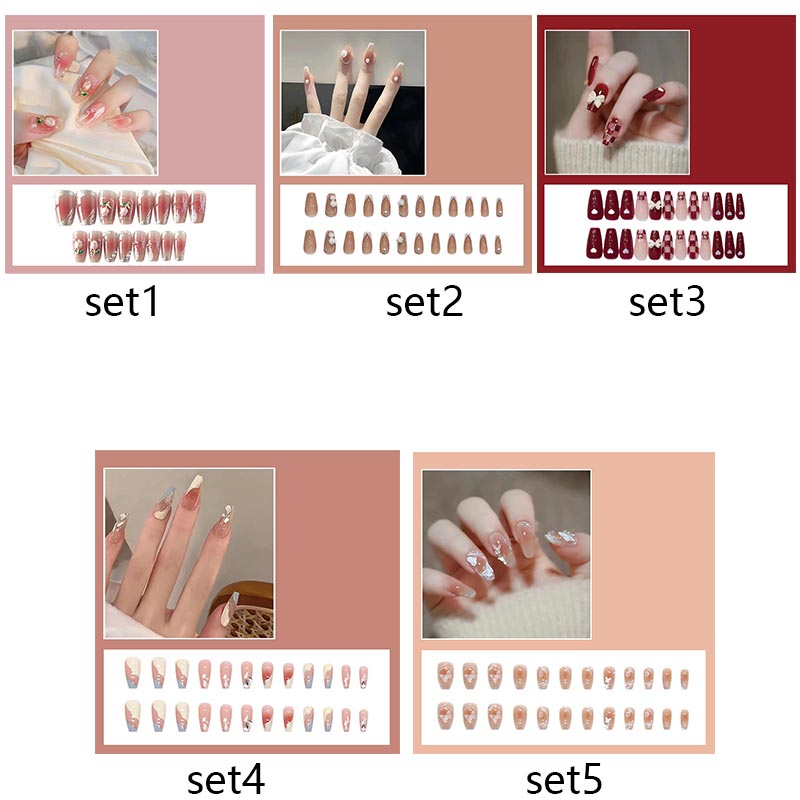 set1

set2

set3

set4

set5