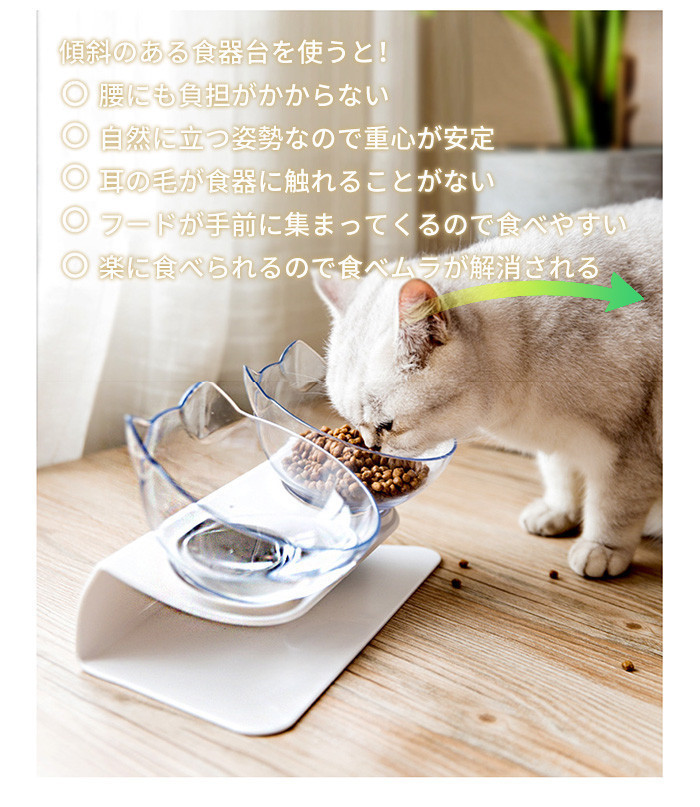 傾斜のある食器台を使うと!
◎ 腰にも負担がかからない
◎ 自然に立つ姿勢なので重心が安定
◎ 耳の毛が食器に触れることがない
◎ フードが手前に集まってくるので食べやすい
◎ 楽に食べられるので食べムラが解消される