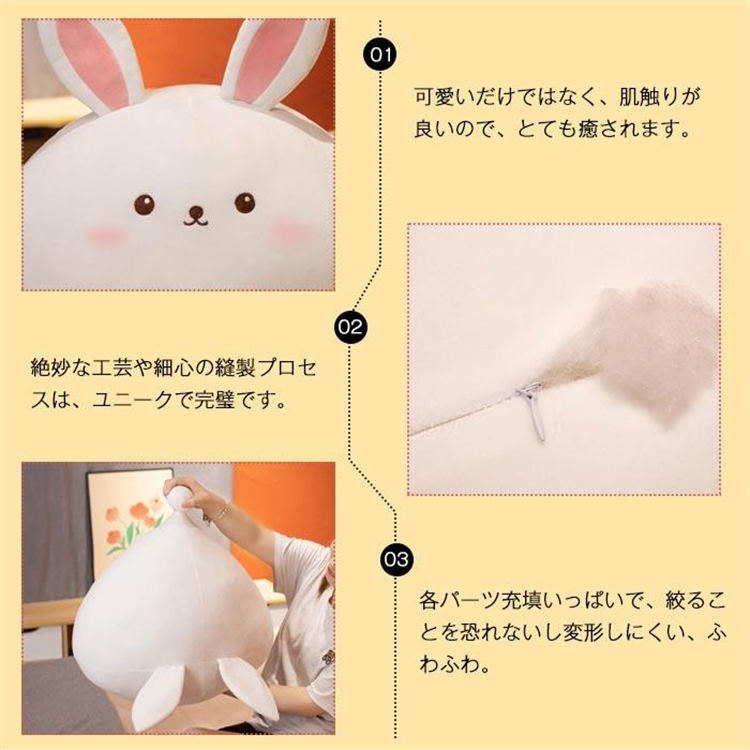 01

可愛いだけではなく、肌触りが良いので、とても癒されます。

02

絶妙な工芸や細心の縫製プロセスは、ユニークで完璧です。

03

各パーツ充填いっぱいで、絞ることを恐れないし変形しにくい、ふわふわ。