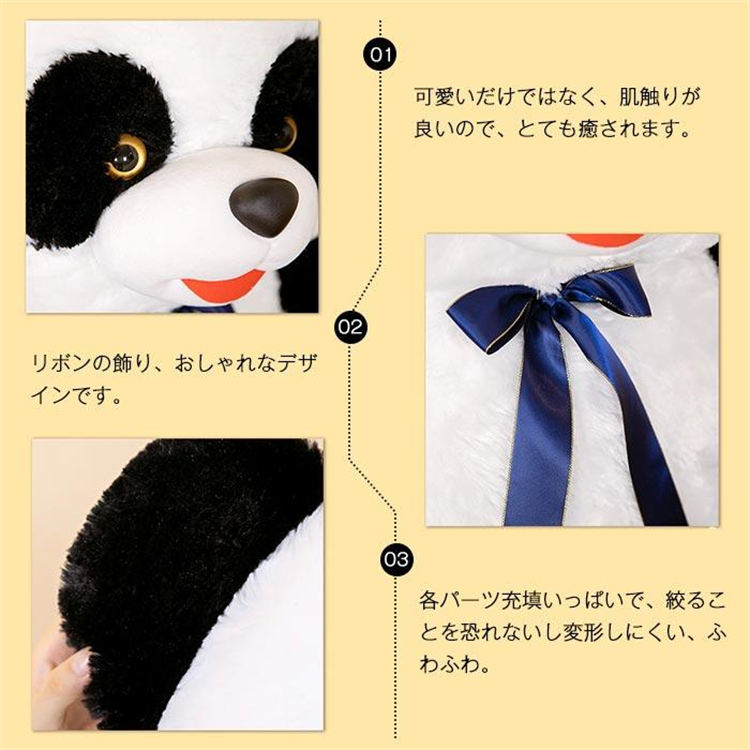 01

可愛いだけではなく、肌触りが良いので、とても癒されます。

02

リボンの飾り、おしゃれなデザインです。

03

各パーツ充填いっぱいで、絞ることを恐れないし変形しにくい、ふわふわ。