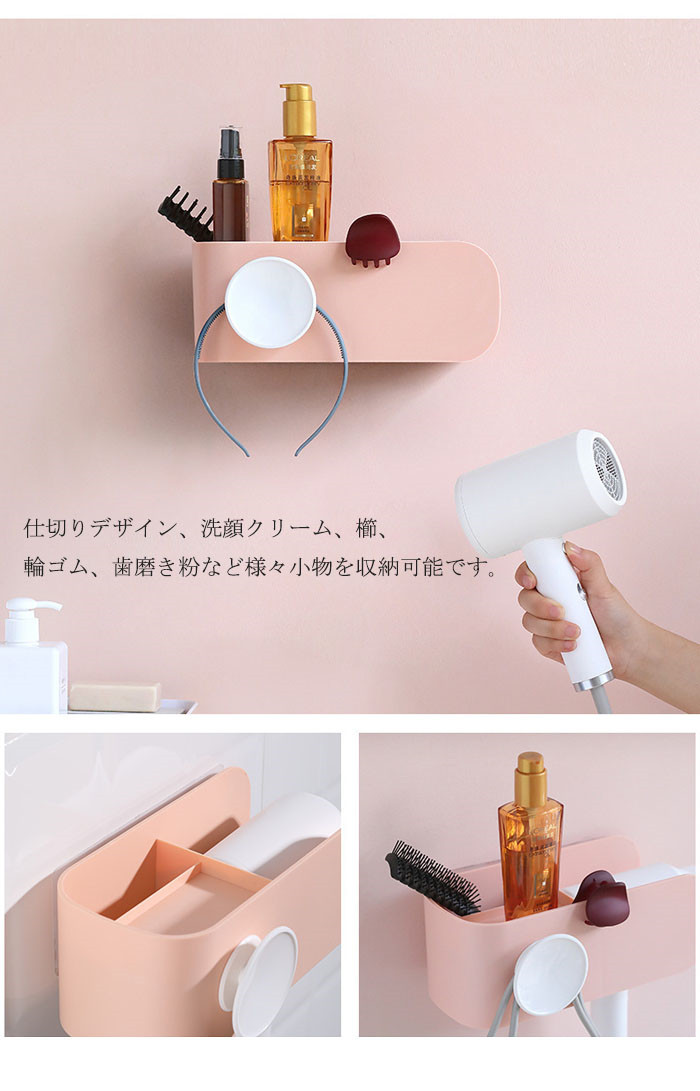 仕切りデザイン、洗顔クリーム、櫛、
輪ゴム、歯磨き粉など様々小物を収納可能です。