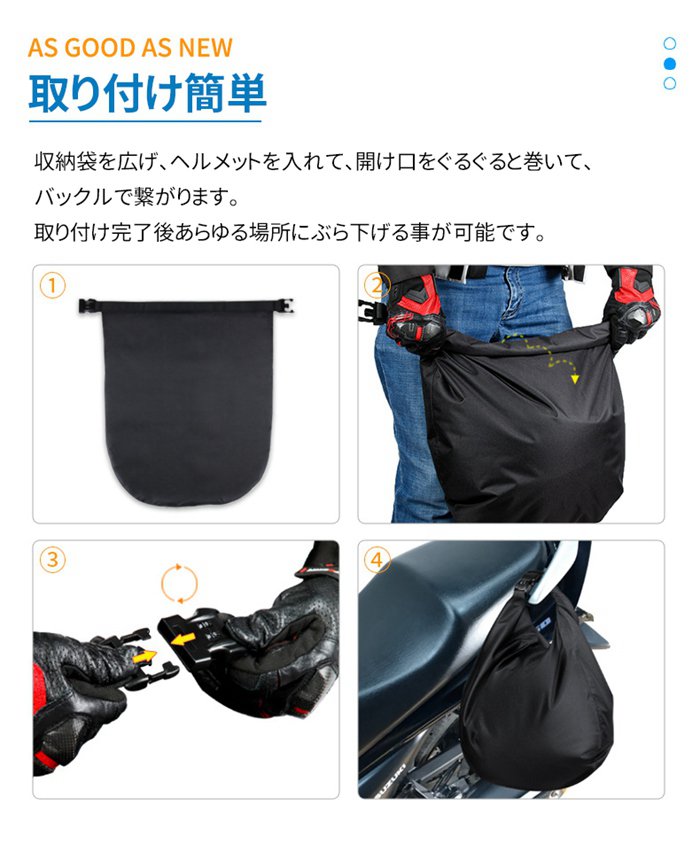 AS GOOD AS NEW
取り付け簡単

収納袋を広げ、ヘルメットを入れて、開け口をぐるぐると巻いて、バックルで繋がります。
取り付け完了後あらゆる場所にぶら下げる事が可能です。

①

②

③

④

SUZUKI