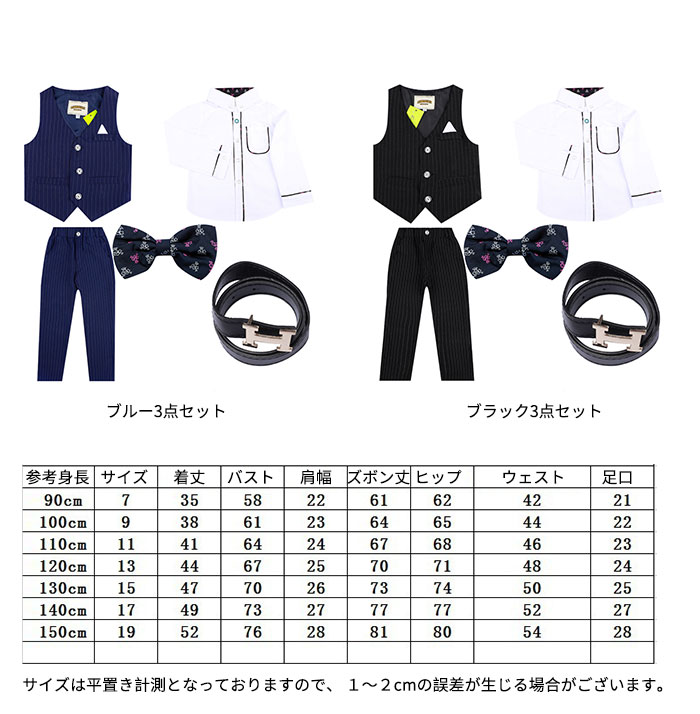 ブルー3点セット

ブラック3点セット

| 参考身長 | サイズ | 着丈 | バスト | 肩幅 | ズボン丈 | ヒップ | ウェスト | 足口 |
|---|---|---|---|---|---|---|---|---|
| 90cm | 7 | 35 | 58 | 22 | 61 | 62 | 42 | 21 |
| 100cm | 9 | 38 | 61 | 23 | 64 | 65 | 44 | 22 |
| 110cm | 11 | 41 | 64 | 24 | 67 | 68 | 46 | 23 |
| 120cm | 13 | 44 | 67 | 25 | 70 | 71 | 48 | 24 |
| 130cm | 15 | 47 | 70 | 26 | 73 | 74 | 50 | 25 |
| 140cm | 17 | 49 | 73 | 27 | 77 | 77 | 52 | 27 |
| 150cm | 19 | 52 | 76 | 28 | 81 | 80 | 54 | 28 |
| | | | | | | | | |

サイズは平置き計測となっておりますので、 1～2cmの誤差が生じる場合がございます。