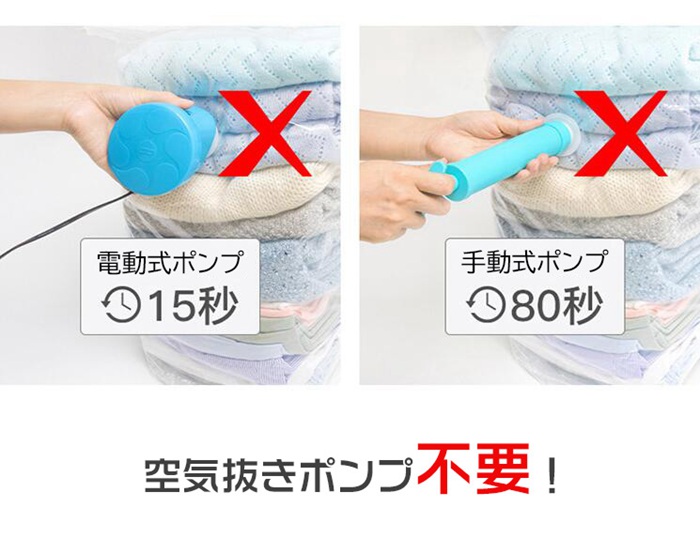 電動式ポンプ
15秒

手動式ポンプ
80秒

空気抜きポンプ不要！