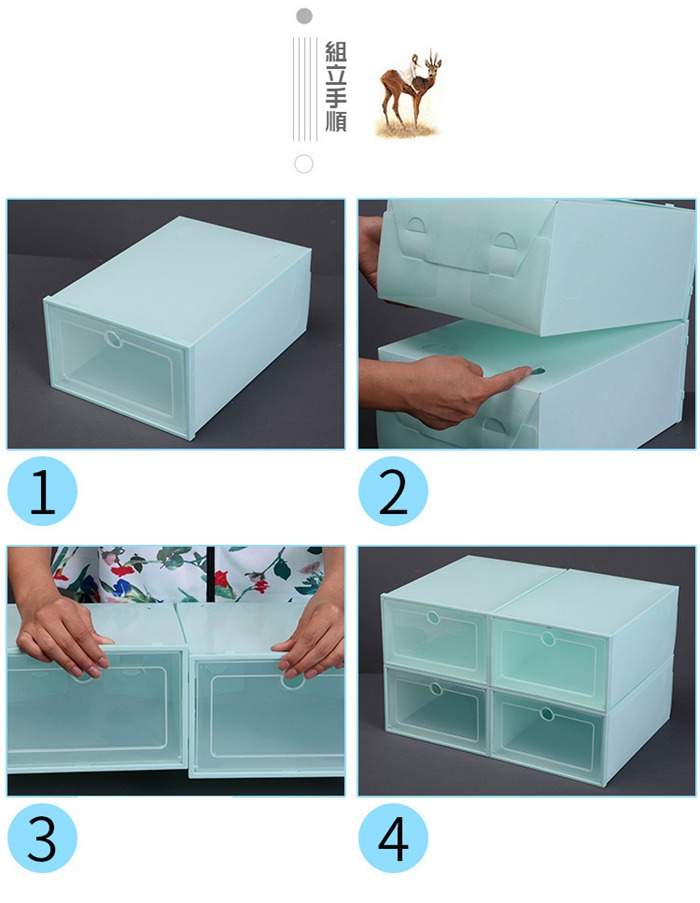 組立手順

1

2

3

4