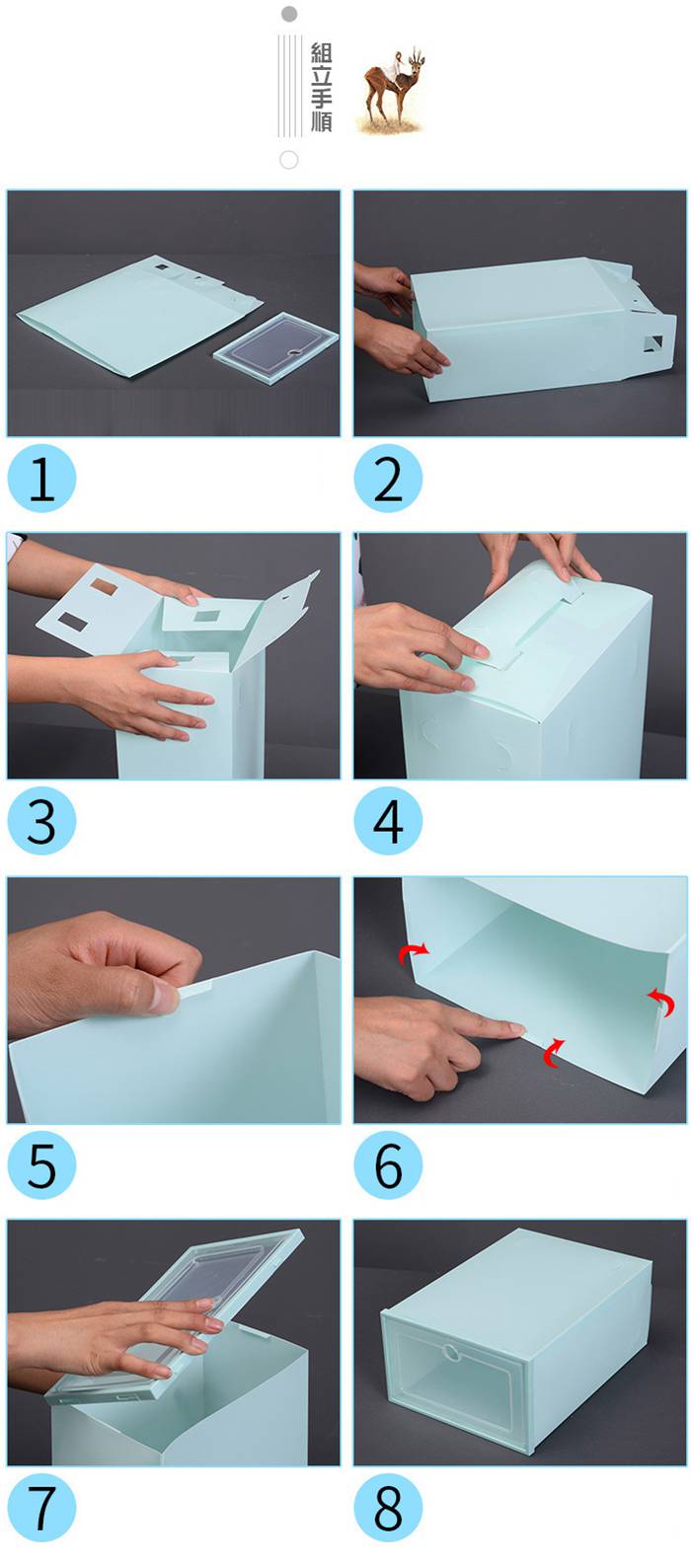 組立手順

1

2

3

4

5

6

7

8