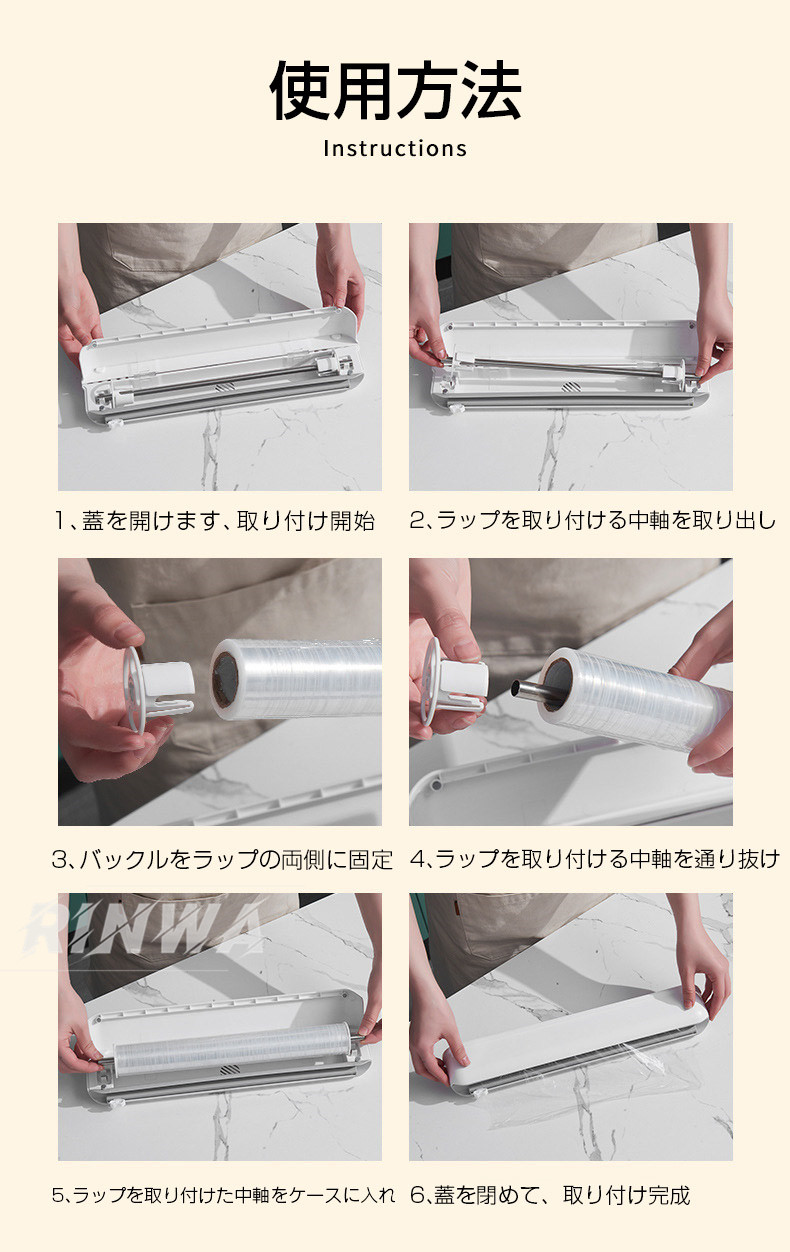 使用方法
Instructions

1、蓋を開けます、取り付け開始

2、ラップを取り付ける中軸を取り出し

3、バックルをラップの両側に固定

4、ラップを取り付ける中軸を通り抜け

RINWA

5、ラップを取り付けた中軸をケースに入れ

6、蓋を閉めて、取り付け完成