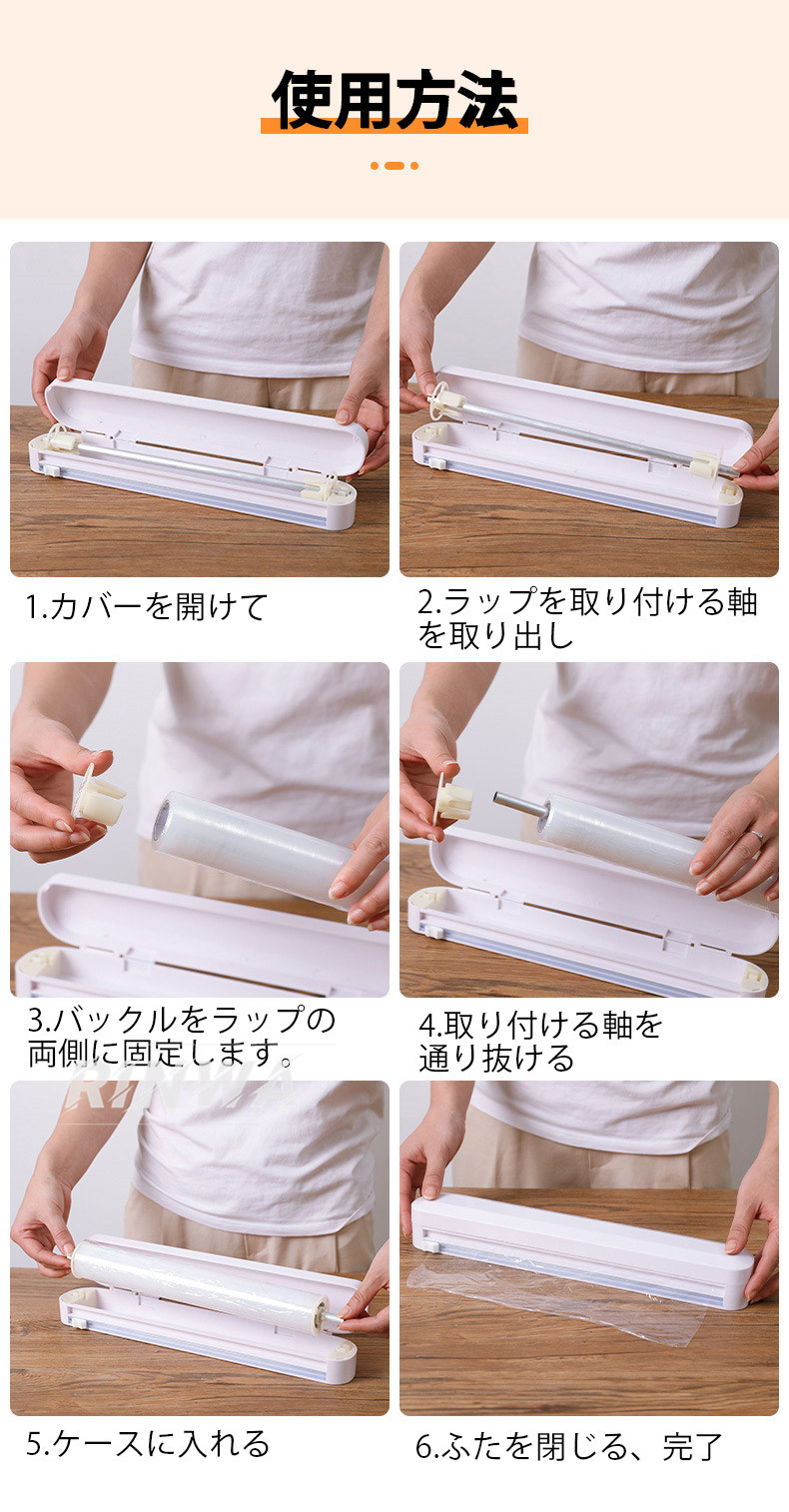 使用方法

1.カバーを開けて

2.ラップを取り付ける軸を取り出し

3.バックルをラップの両側に固定します。

4.取り付ける軸を通り抜ける

RINWA

5.ケースに入れる

6.ふたを閉じる、完了