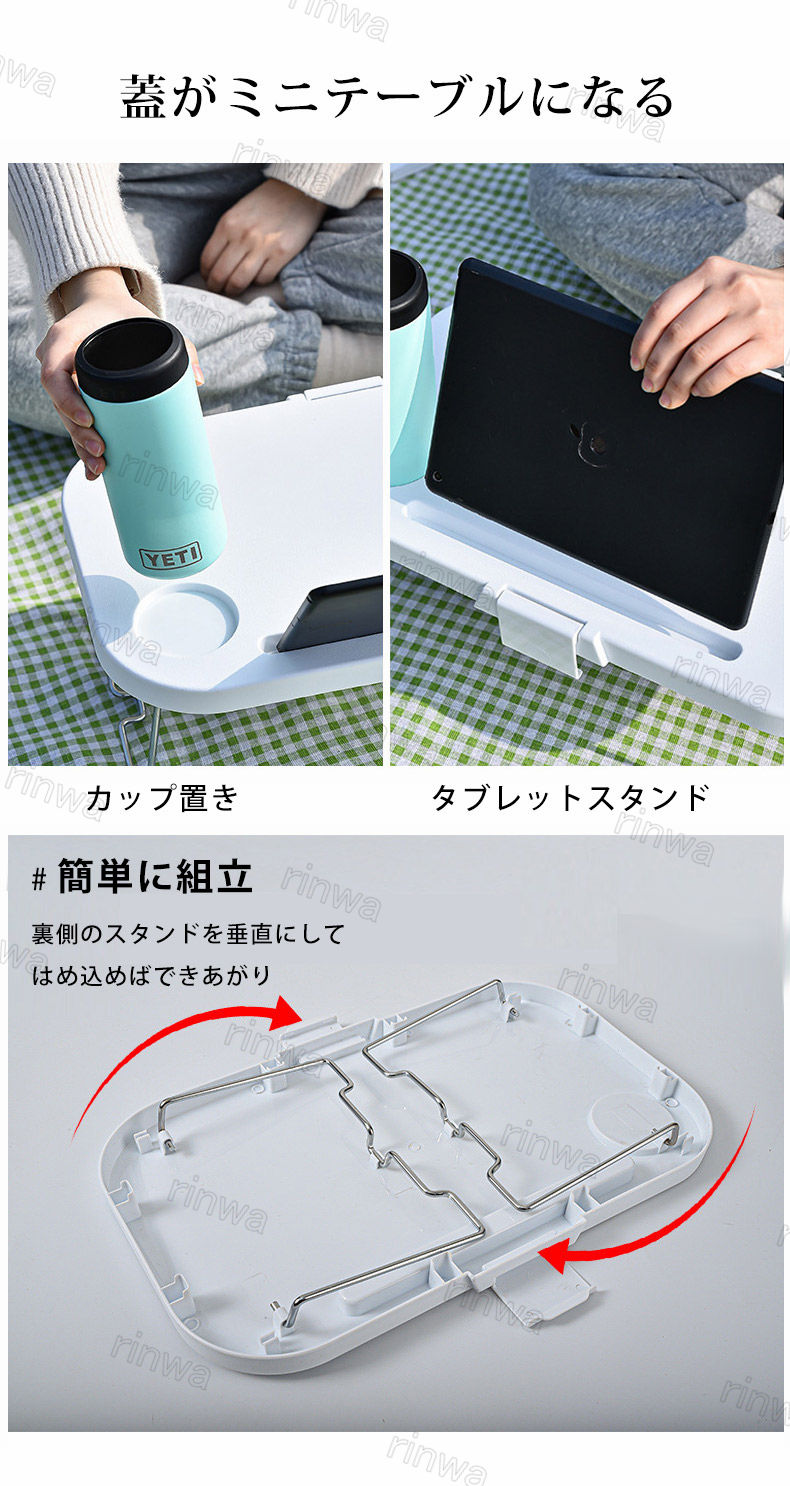 蓋がミニテーブルになる

YETI

カップ置き

タブレットスタンド

# 簡単に組立

裏側のスタンドを垂直にして
はめ込めばできあがり

rinwa