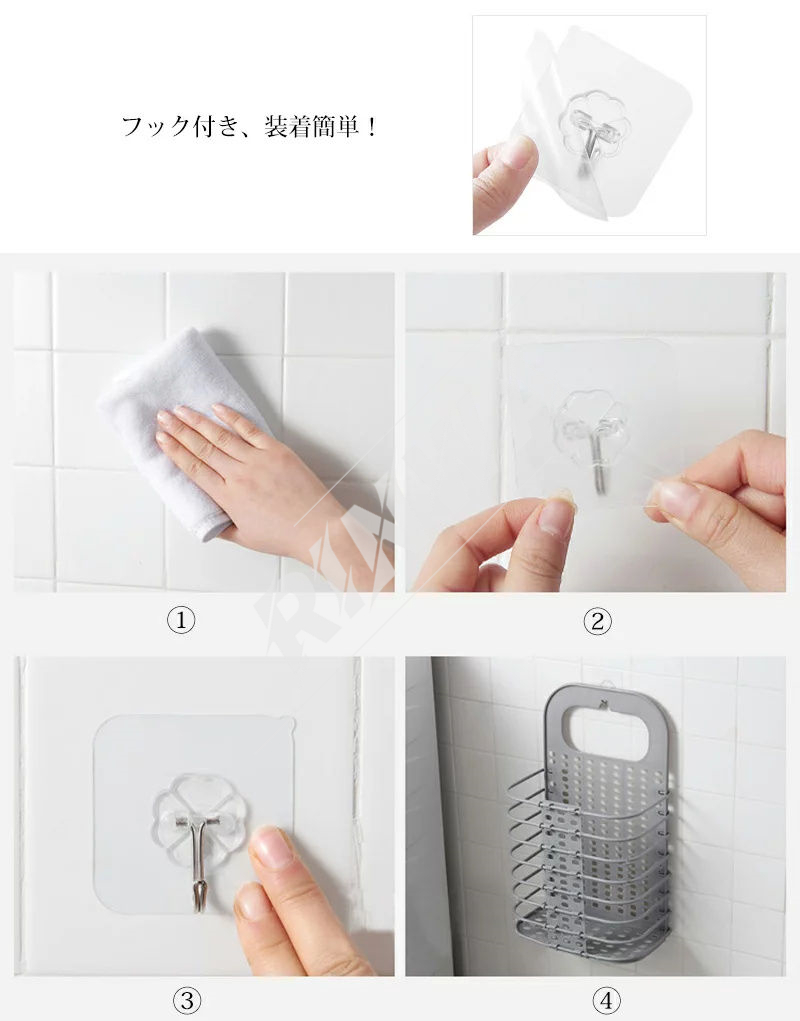 フック付き、装着簡単！

①

②

③

④