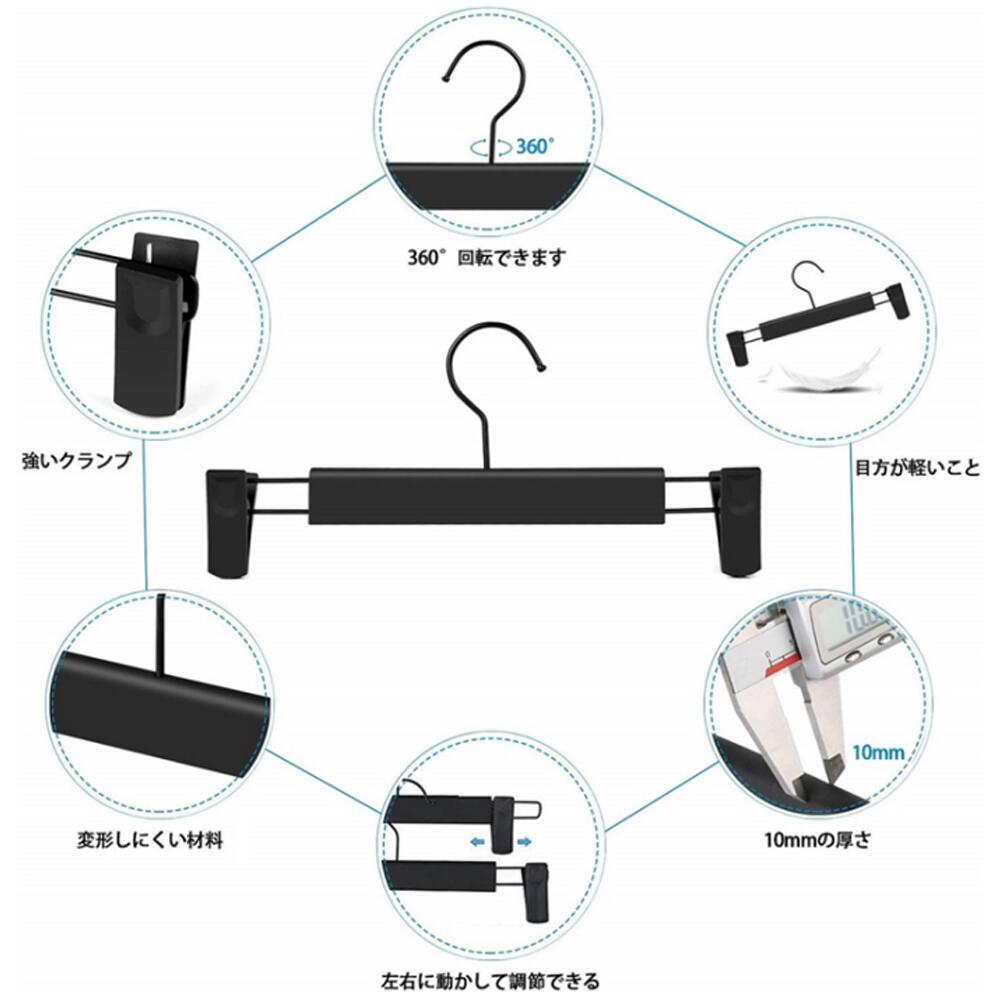 360°

360° 回転できます

強いクランプ

目方が軽いこと

10mm

変形しにくい材料

10mmの厚さ

左右に動かして調節できる