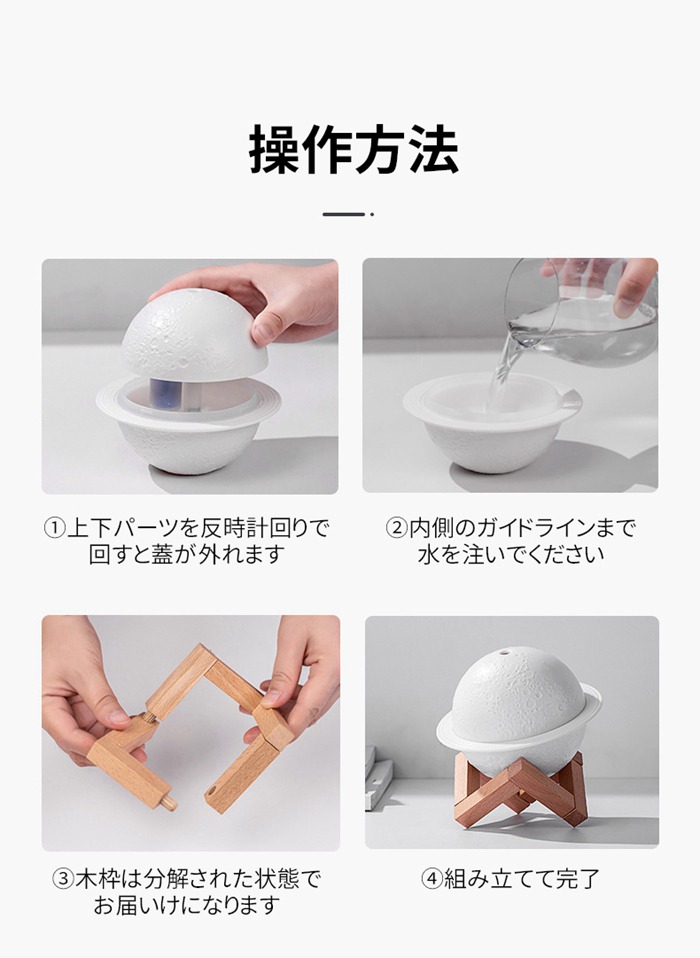 操作方法

①上下パーツを反時計回りで回すと蓋が外れます

②内側のガイドラインまで水を注いでください

③木枠は分解された状態でお届いけになります

④組み立てて完了