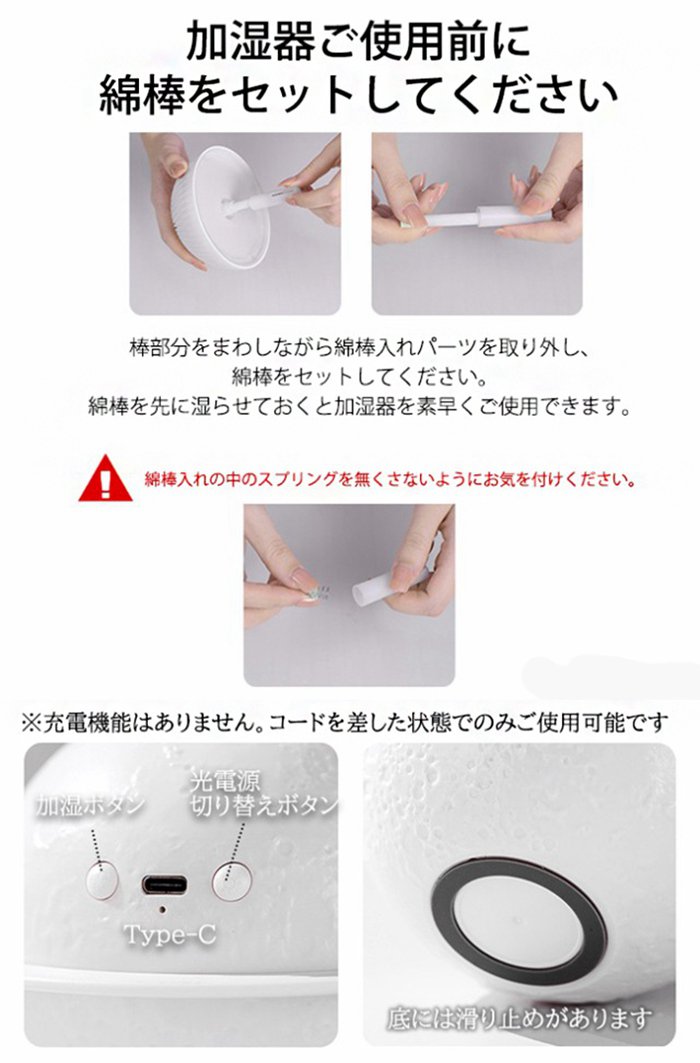 加湿器ご使用前に
綿棒をセットしてください

棒部分をまわしながら綿棒入れパーツを取り外し、
綿棒をセットしてください。
綿棒を先に湿らせておくと加湿器を素早くご使用できます。

綿棒入れの中のスプリングを無くさないようにお気を付けください。

※充電機能はありません。コードを差した状態でのみご使用可能です

加湿ボタン

光電源
切り替えボタン

Type-C

底には滑り止めがあります