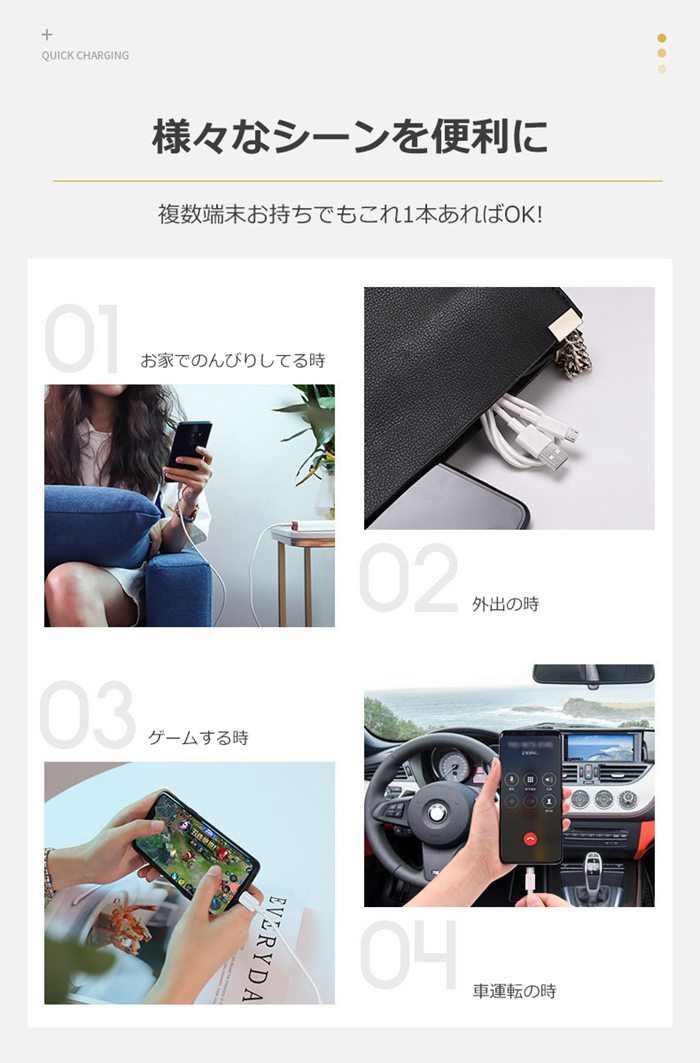 +
QUICK CHARGING

様々なシーンを便利に

複数端末お持ちでもこれ1本あればOK!

01 お家でのんびりしてる時

02 外出の時

03 ゲームする時

EVERYDA

04 車運転の時