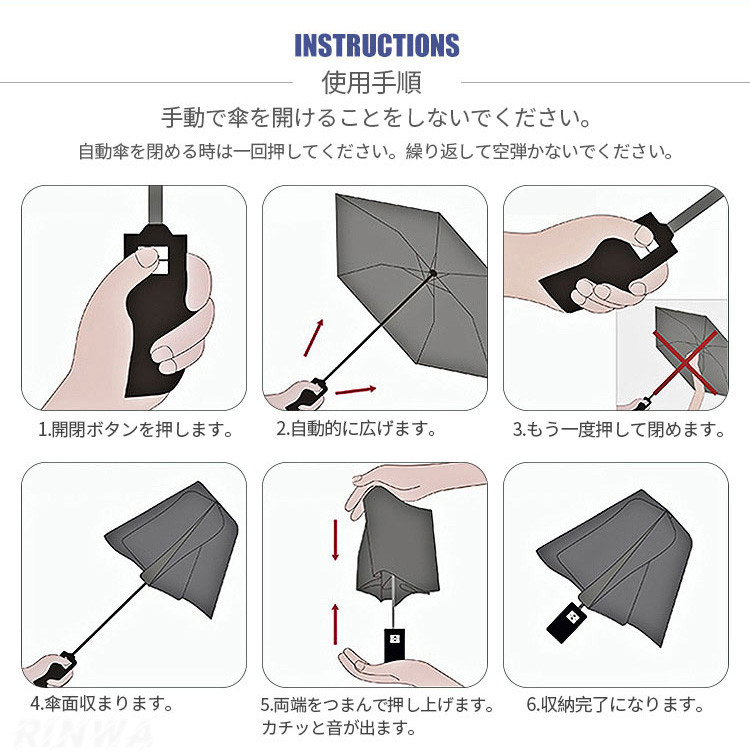 INSTRUCTIONS
使用手順

手動で傘を開けることをしないでください。

自動傘を閉める時は一回押してください。繰り返して空弾かないでください。

1.開閉ボタンを押します。

2.自動的に広げます。

3.もう一度押して閉めます。

4.傘面収まります。

5.両端をつまんで押し上げます。カチッと音が出ます。

6.収納完了になります。

RINWA