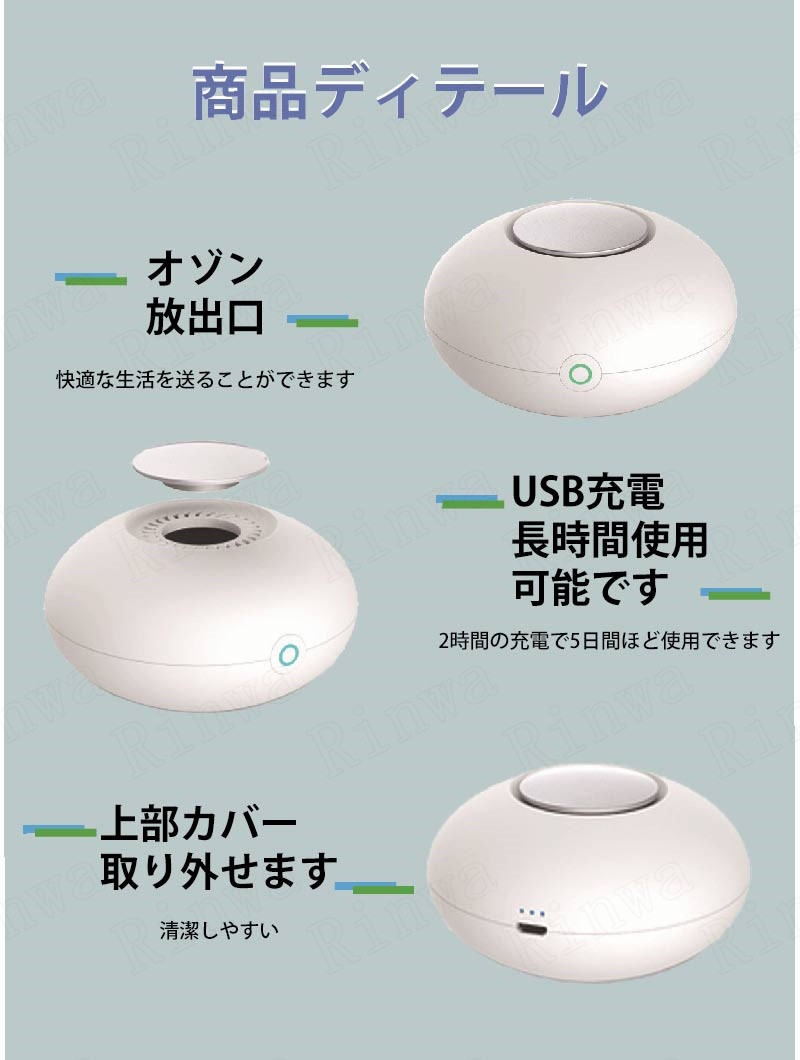 商品ディテール

オゾン
放出口

快適な生活を送ることができます

USB充電
長時間使用
可能です

2時間の充電で5日間ほど使用できます

上部カバー
取り外せます

清潔しやすい

Rinwa