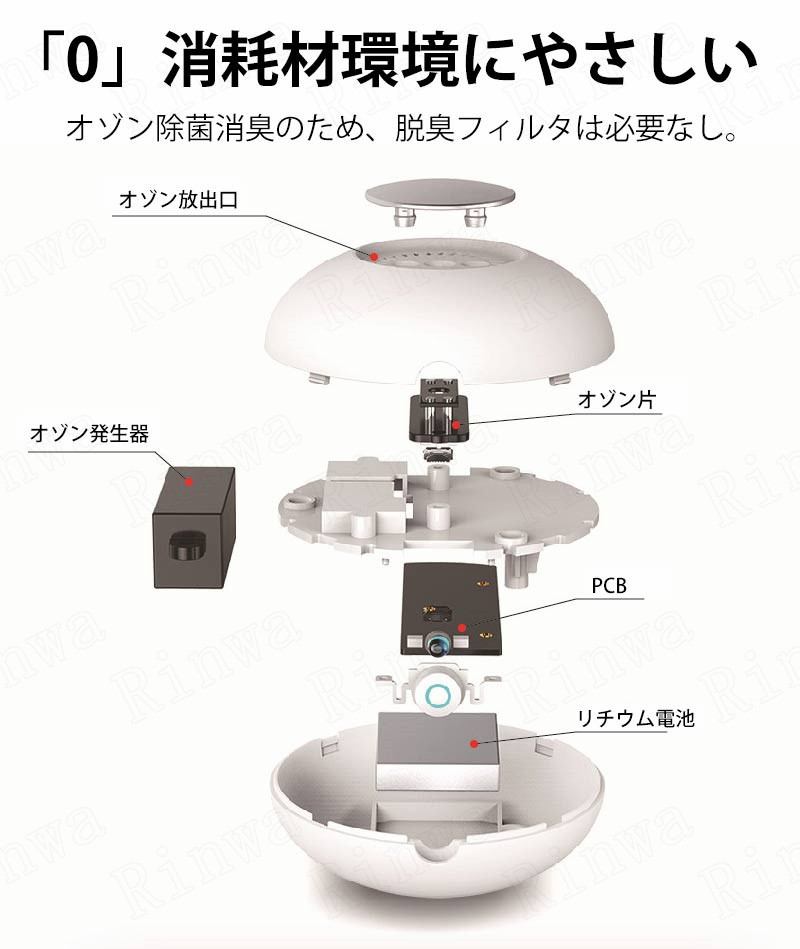 「0」消耗材環境にやさしい

オゾン除菌消臭のため、脱臭フィルタは必要なし。

オゾン放出口

オゾン片

オゾン発生器

PCB

リチウム電池

Rinwa