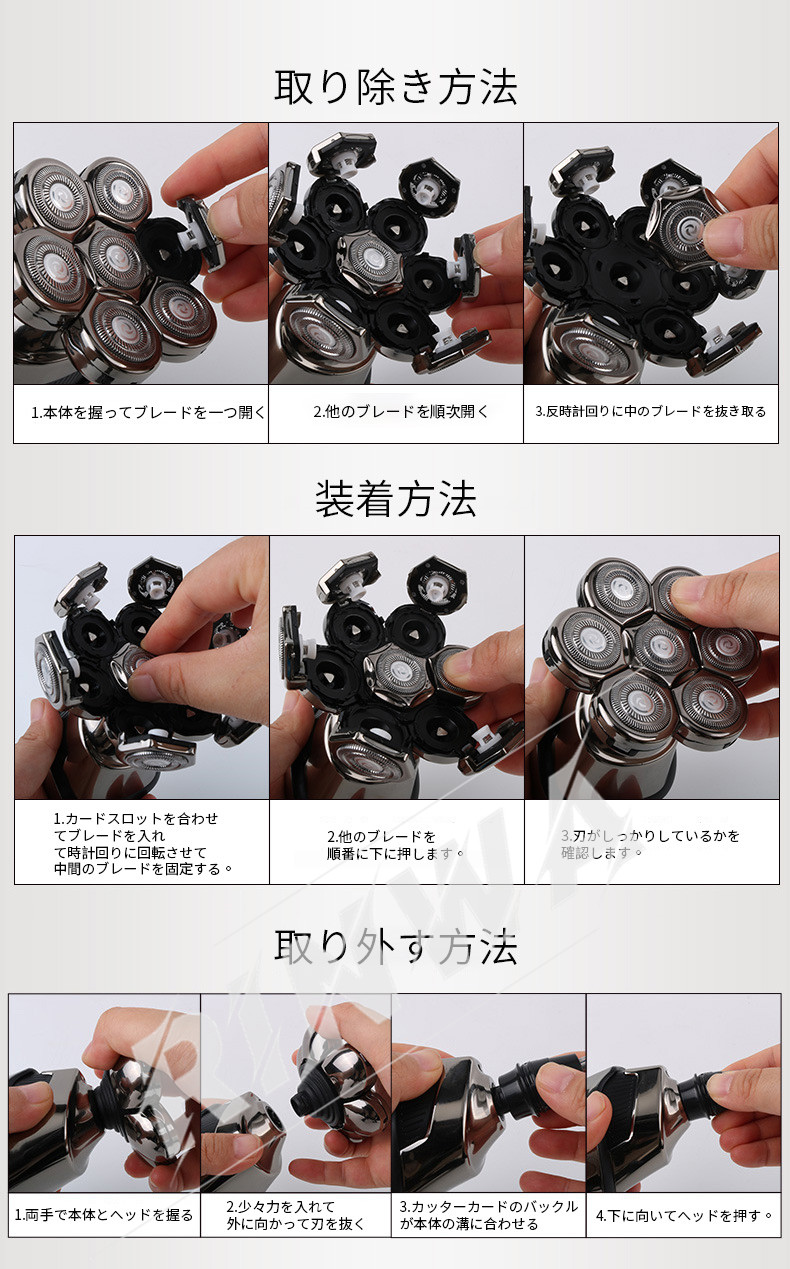 取り除き方法

1.本体を握ってブレードを一つ開く

2.他のブレードを順次開く

3.反時計回りに中のブレードを抜き取る

装着方法

1.カードスロットを合わせてブレードを入れて時計回りに回転させて中間のブレードを固定する。

2.他のブレードを順番に下に押します。

3.刃がしっかりしているかを確認します。

取り外す方法

1.両手で本体とヘッドを握る

2.少々力を入れて外に向かって刃を抜く

3.カッターカードのバックルが本体の溝に合わせる

4.下に向いてヘッドを押す。