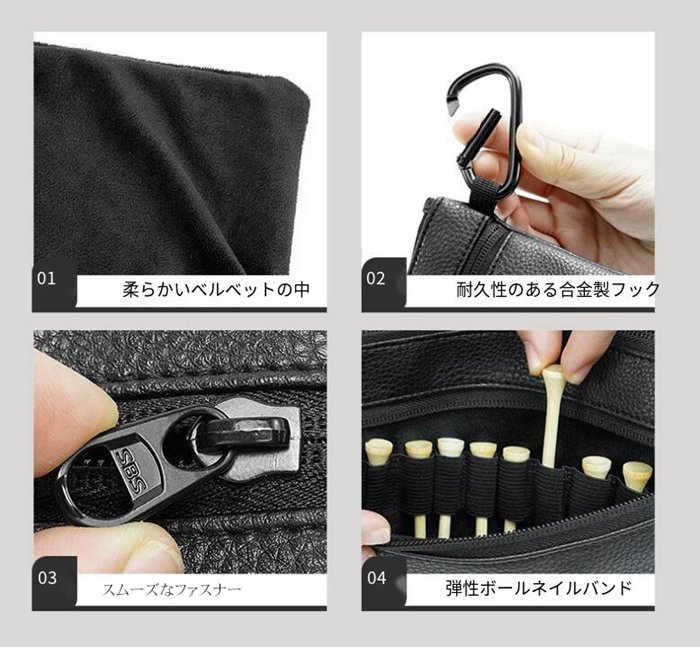 01
柔らかいベルベットの中

02
耐久性のある合金製フック

SBS

03
スムーズなファスナー

04
弾性ボールネイルバンド