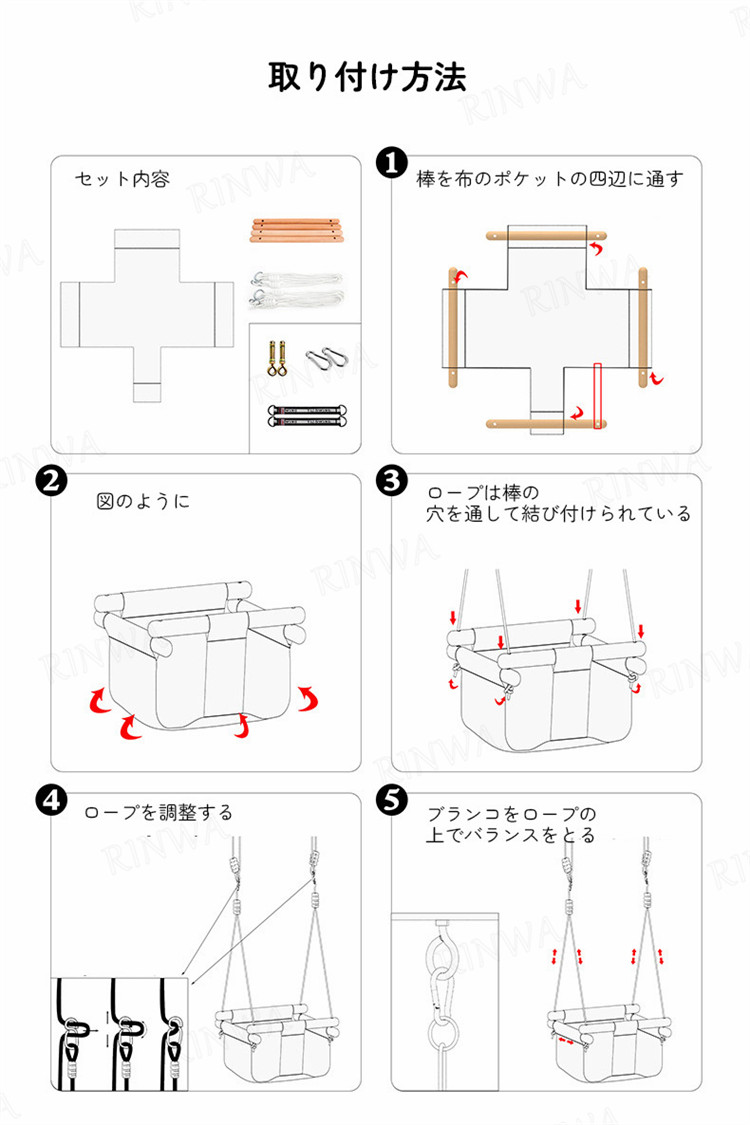 取り付け方法

セット内容

1 棒を布のポケットの四辺に通す

2 図のように

3 ロープは棒の穴を通して結び付けられている

4 ロープを調整する

5 ブランコをロープの上でバランスをとる

RINWA