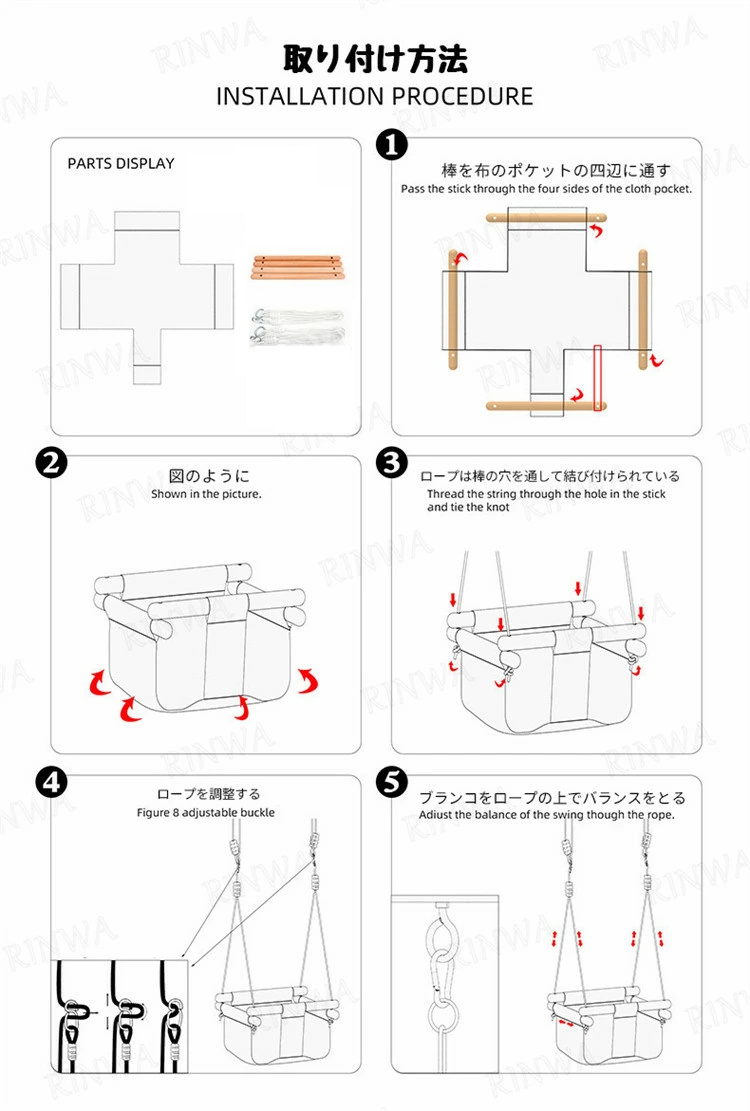 取り付け方法
INSTALLATION PROCEDURE

PARTS DISPLAY

1
棒を布のポケットの四辺に通す
Pass the stick through the four sides of the cloth pocket.

2
図のように
Shown in the picture.

3
ロープは棒の穴を通して結び付けられている
Thread the string through the hole in the stick and tie the knot

4
ロープを調整する
Figure 8 adjustable buckle

5
ブランコをロープの上でバランスをとる
Adiust the balance of the swing though the rope.

RINWA