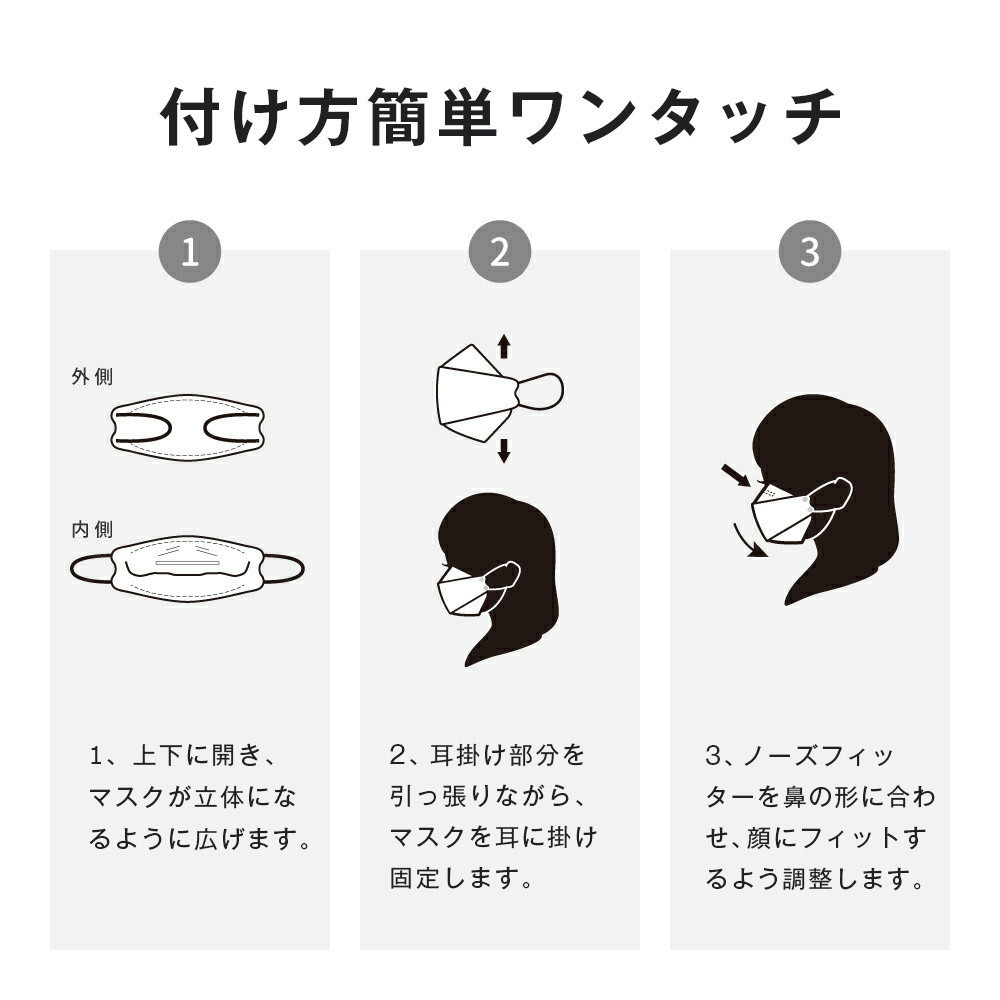 付け方簡単ワンタッチ

1

外側

内側

1、上下に開き、マスクが立体になるように広げます。

2

2、耳掛け部分を引っ張りながら、マスクを耳に掛け固定します。

3

3、ノーズフィッターを鼻の形に合わせ、顔にフィットするよう調整します。