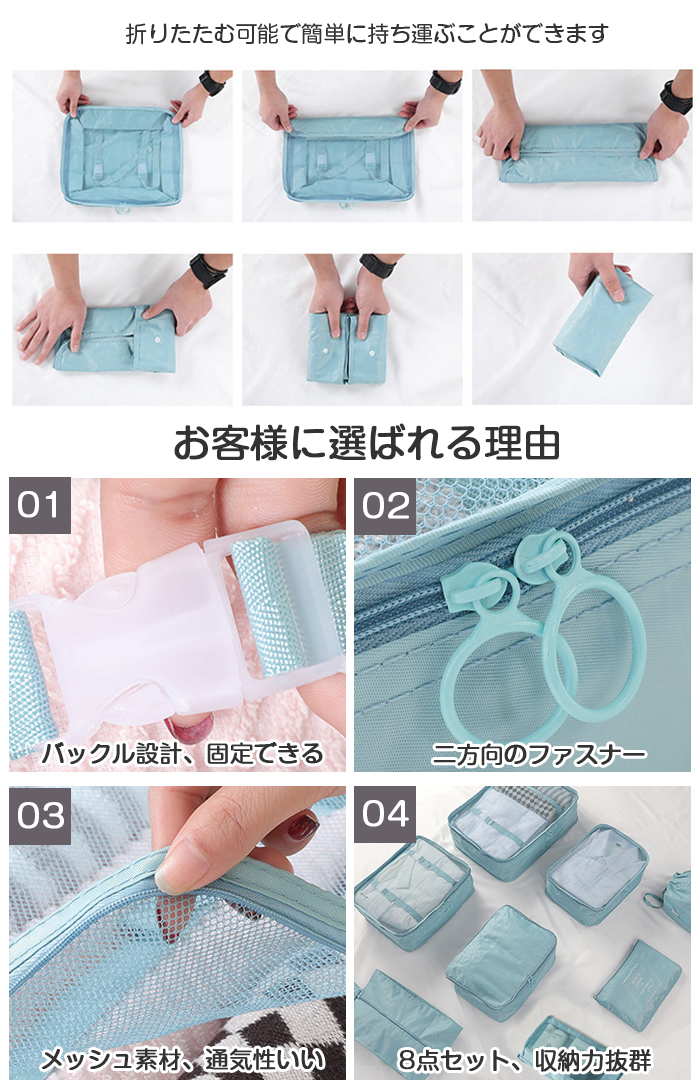 折りたたむ可能で簡単に持ち運ぶことができます

お客様に選ばれる理由

01
バックル設計、固定できる

02
二方向のファスナー

03
メッシュ素材、通気性いい

04
8点セット、収納力抜群