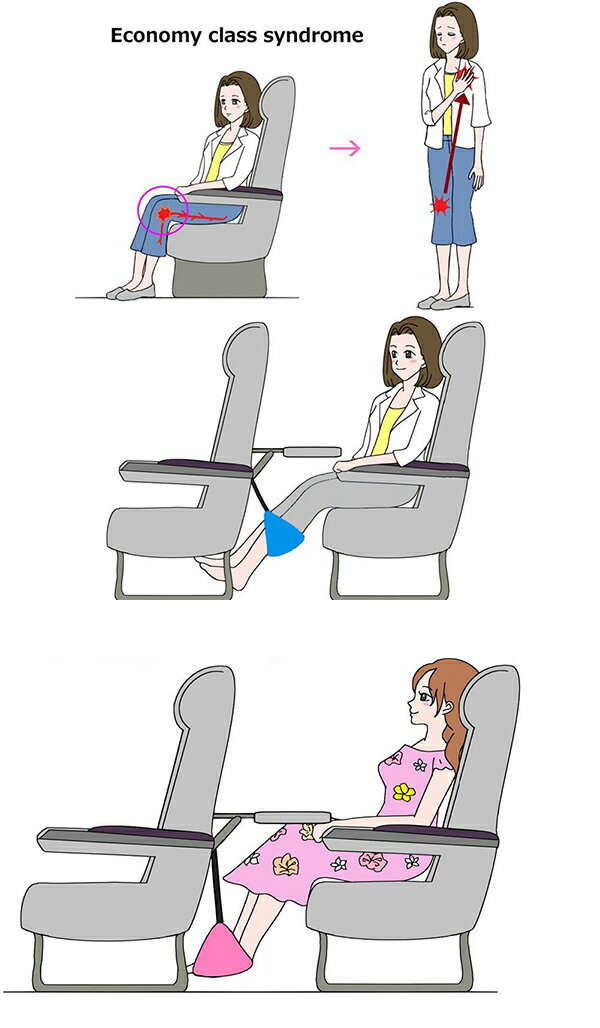 Economy class syndrome