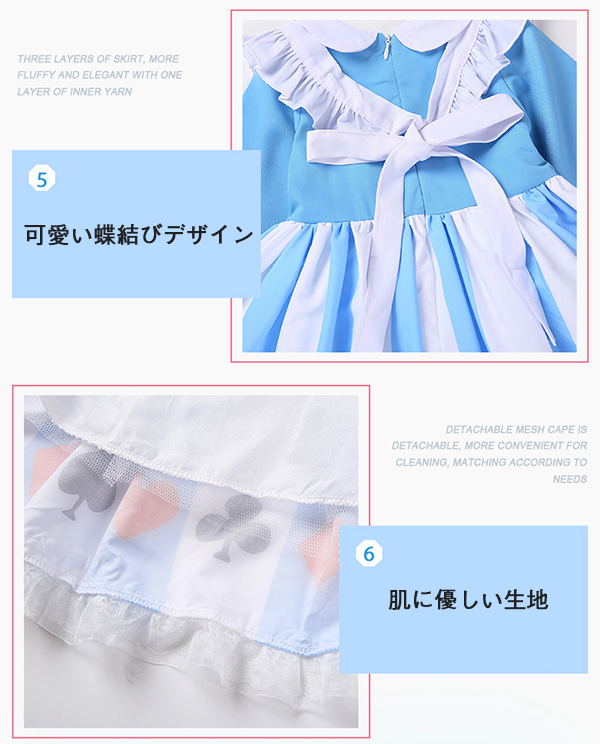 THREE LAYERS OF SKIRT, MORE FLUFFY AND ELEGANT WITH ONE LAYER OF INNER YARN

5

可愛い蝶結びデザイン

DETACHABLE MESH CAPE IS DETACHABLE, MORE CONVENIENT FOR CLEANING, MATCHING ACCORDING TO NEEDS

6

肌に優しい生地