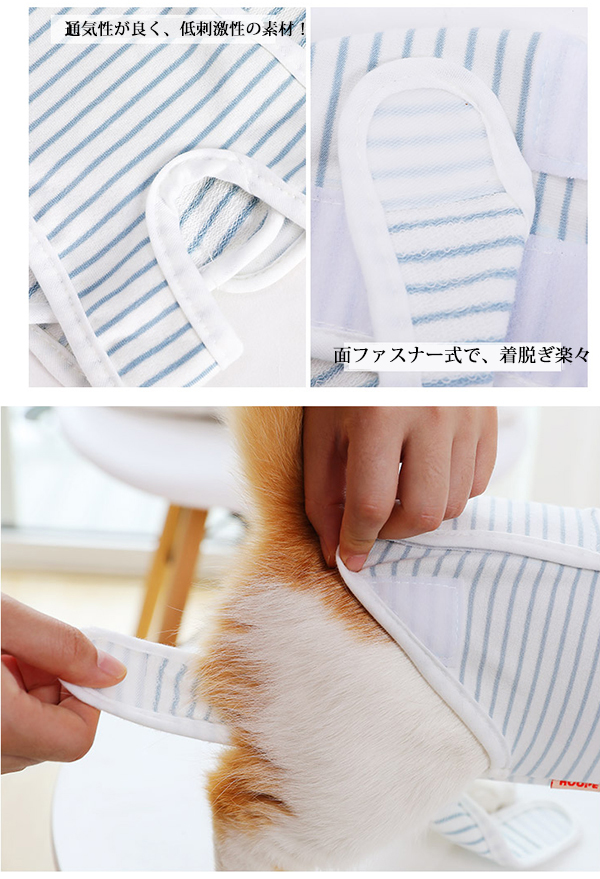 通気性が良く、低刺激性の素材！

面ファスナー式で、着脱ぎ楽々

HOOPE