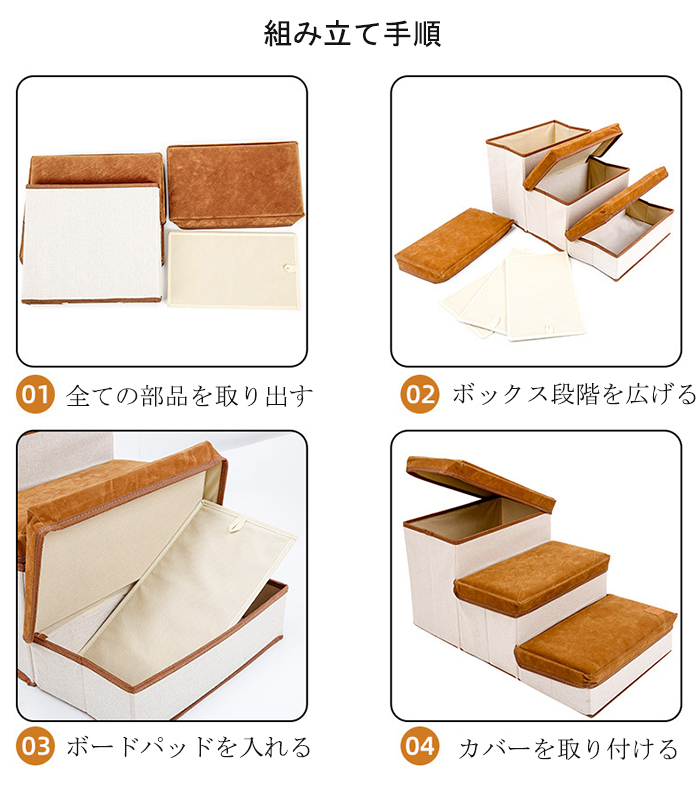 組み立て手順

01 全ての部品を取り出す

02 ボックス段階を広げる

03 ボードパッドを入れる

04 カバーを取り付ける