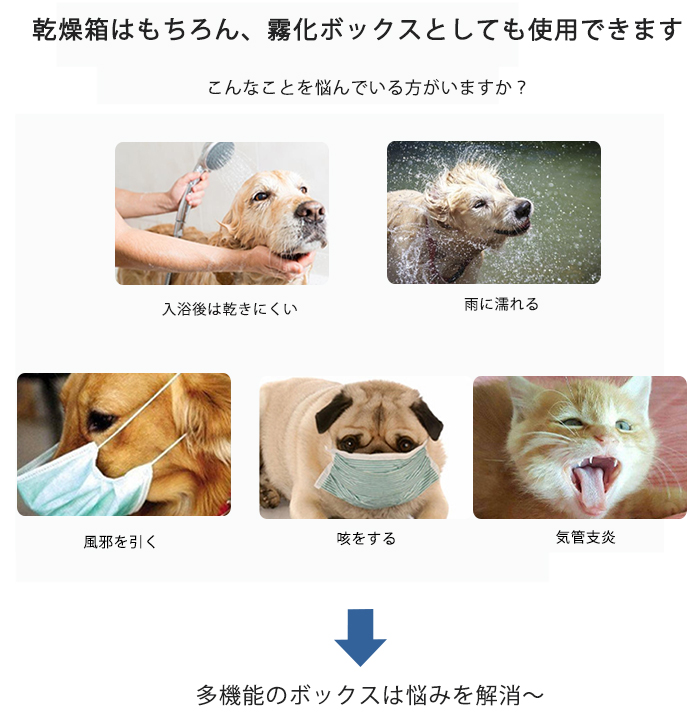 乾燥箱はもちろん、霧化ボックスとしても使用できます

こんなことを悩んでいる方がいますか？

入浴後は乾きにくい

雨に濡れる

風邪を引く

咳をする

気管支炎

多機能のボックスは悩みを解消～